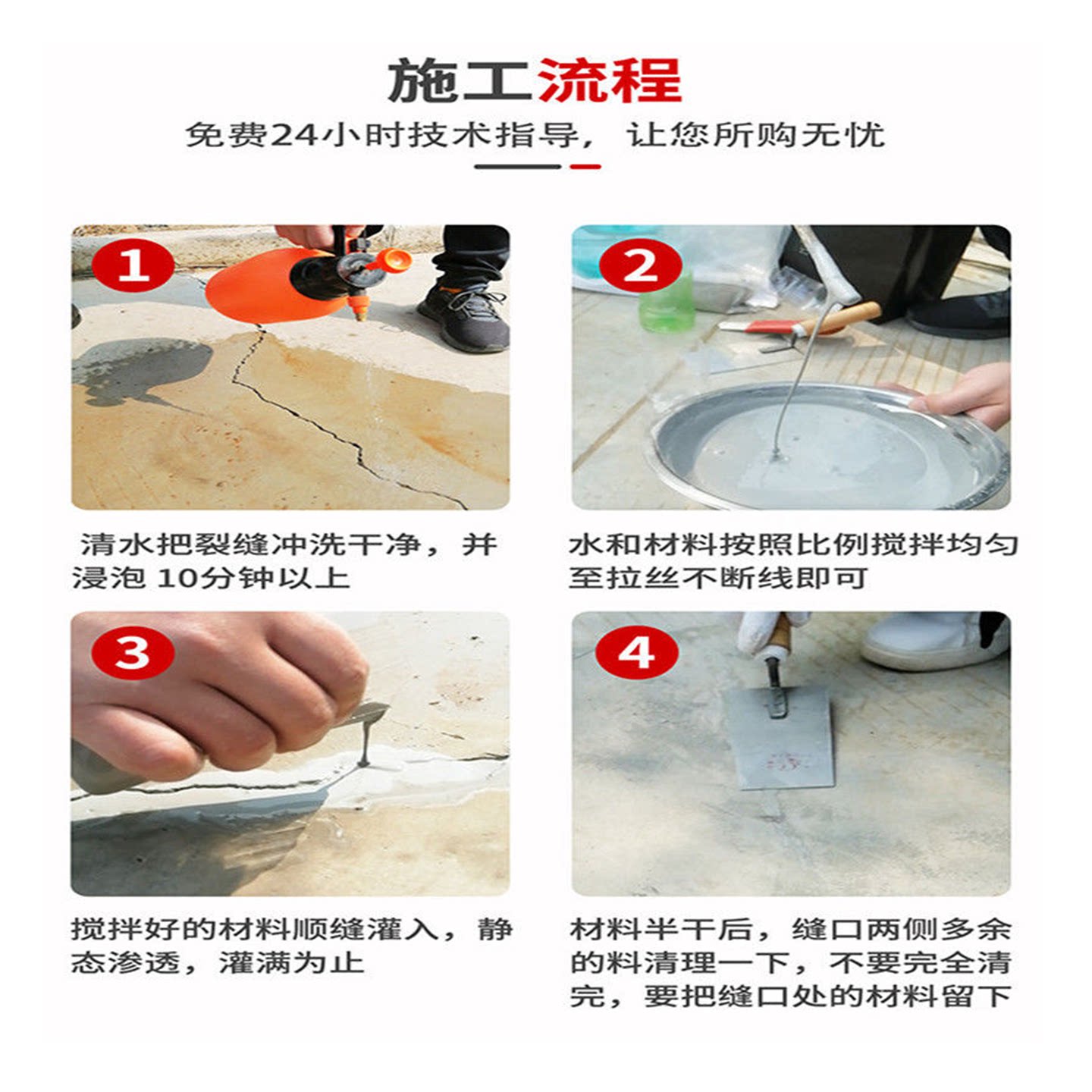 施工流程

免费24小时技术指导，让您所购无忧

1

清水把裂缝冲洗干净，并浸泡 10分钟以上

2

水和材料按照比例搅拌均匀至拉丝不断线即可

3

搅拌好的材料顺缝灌入，静态渗透，灌满为止

4

材料半干后，缝口两侧多余的料清理一下，不要完全清完，要把缝口处的材料留下