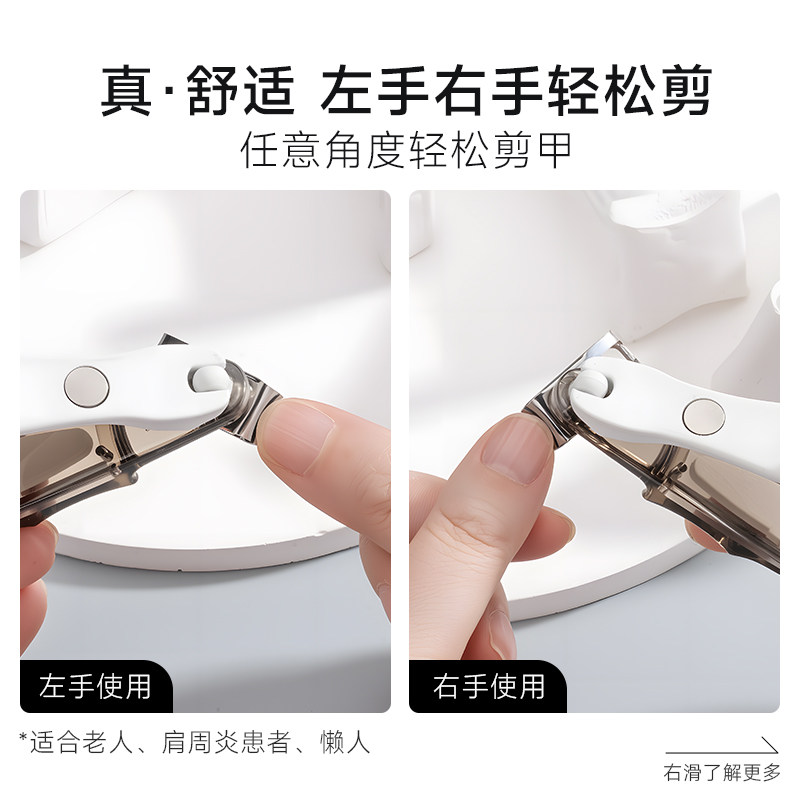 真·舒适 左手右手轻松剪
任意角度轻松剪甲

左手使用

右手使用

*适合老人、肩周炎患者、懒人

右滑了解更多