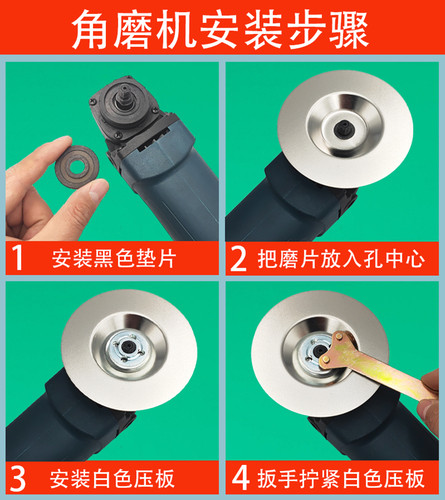 角磨机安装步骤

1 安装黑色垫片

2 把磨片放入孔中心

3 安装白色压板

4 扳手拧紧白色压板