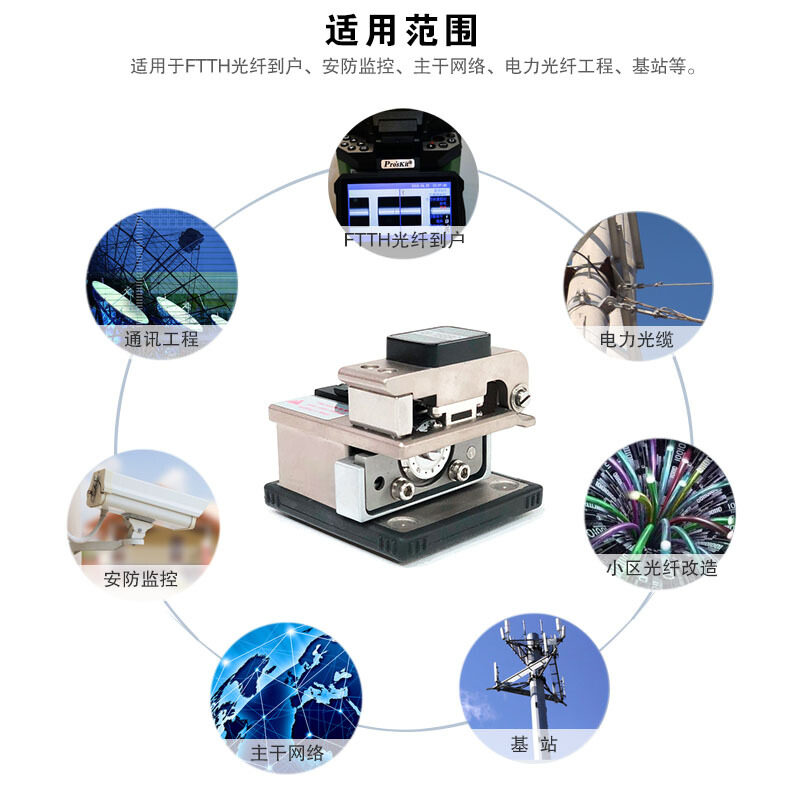 适用范围

适用于FTTH光纤到户、安防监控、主干网络、电力光纤工程、基站等。

Pro'sKit

FTTH光纤到户

通讯工程

电力光缆

安防监控

小区光纤改造

主干网络

基 站