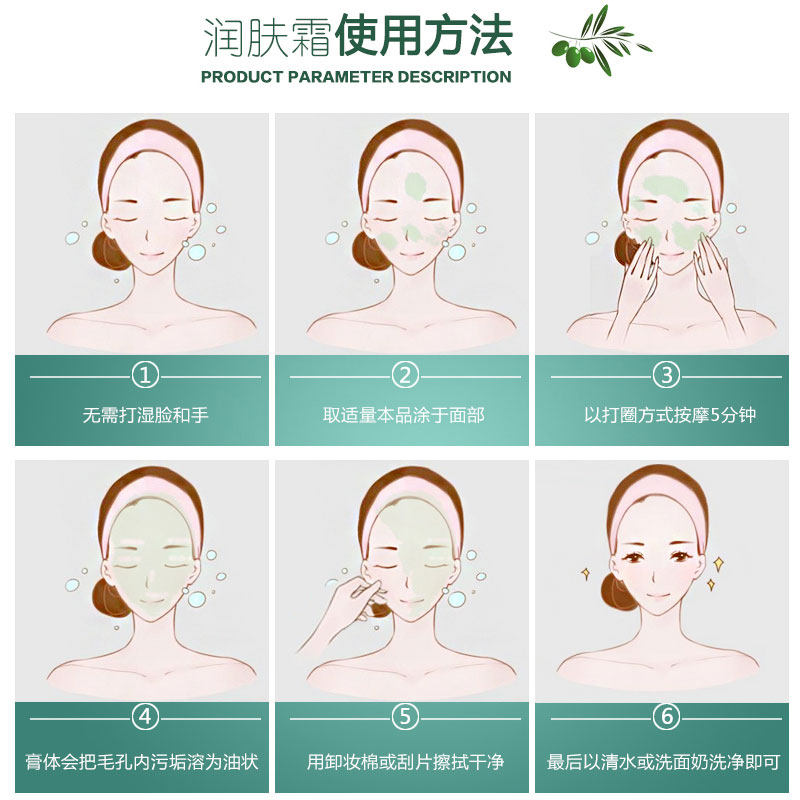 润肤霜使用方法
PRODUCT PARAMETER DESCRIPTION

①
无需打湿脸和手

②
取适量本品涂于面部

③
以打圈方式按摩5分钟

④
膏体会把毛孔内污垢溶为油状

⑤
用卸妆棉或刮片擦拭干净

⑥
最后以清水或洗面奶洗净即可