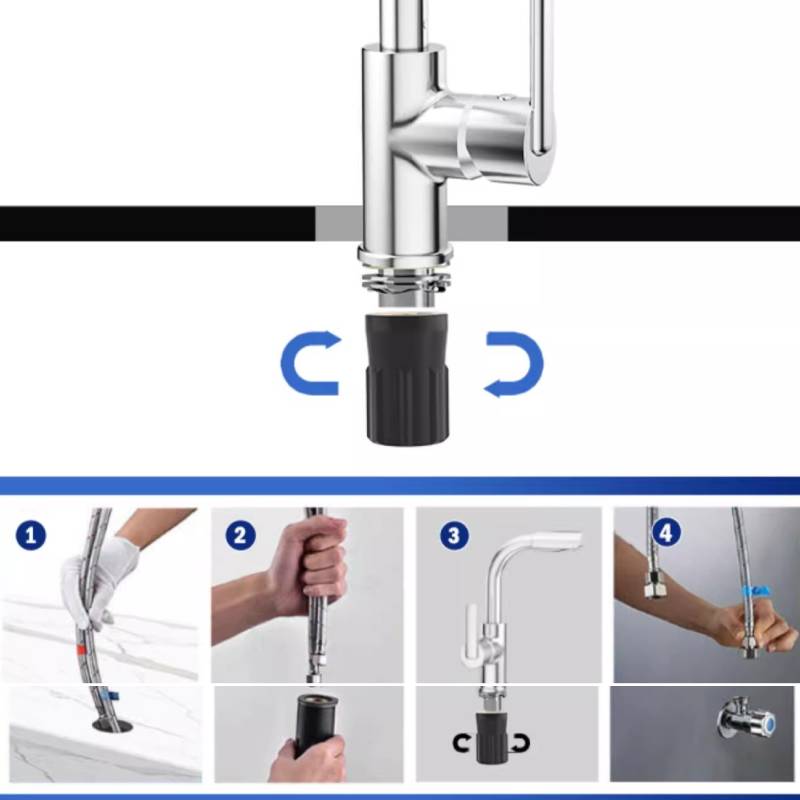 1

2

3

4