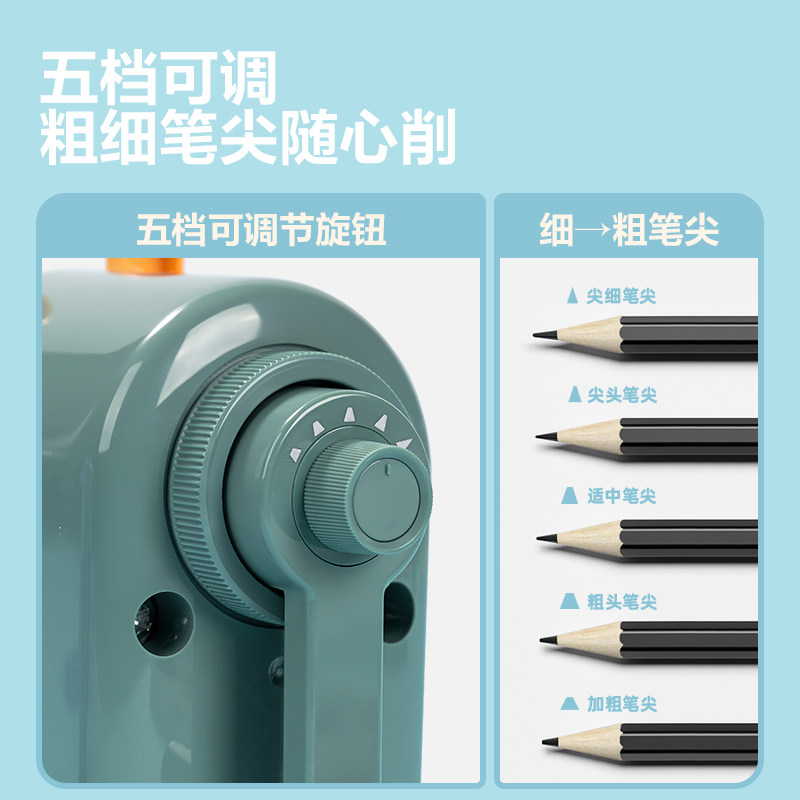 五档可调
粗细笔尖随心削

五档可调节旋钮

细→粗笔尖

▲ 尖细笔尖

▲ 尖头笔尖

▲ 适中笔尖

▲ 粗头笔尖

▲ 加粗笔尖