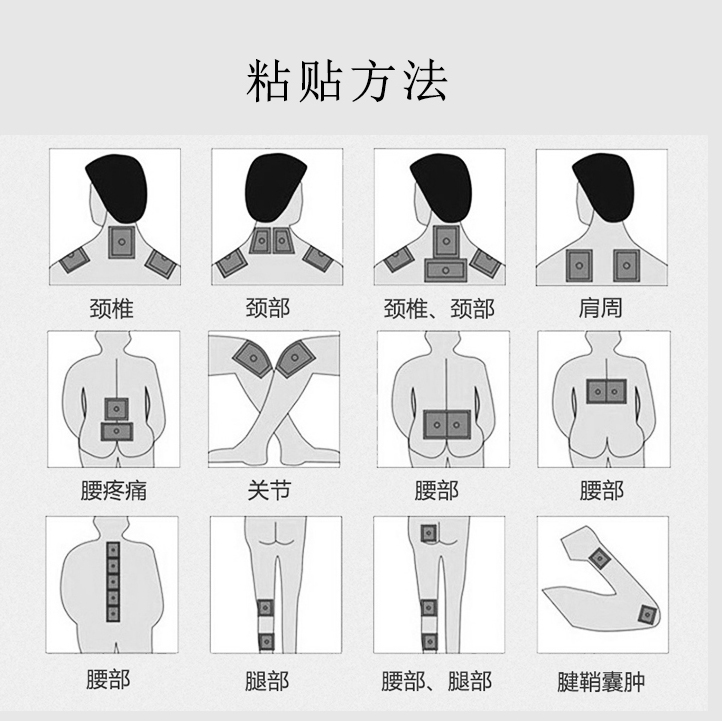 粘贴方法

颈椎

颈部

颈椎、颈部

肩周

腰疼痛

关节

腰部

腰部

腰部

腿部

腰部、腿部

腱鞘囊肿