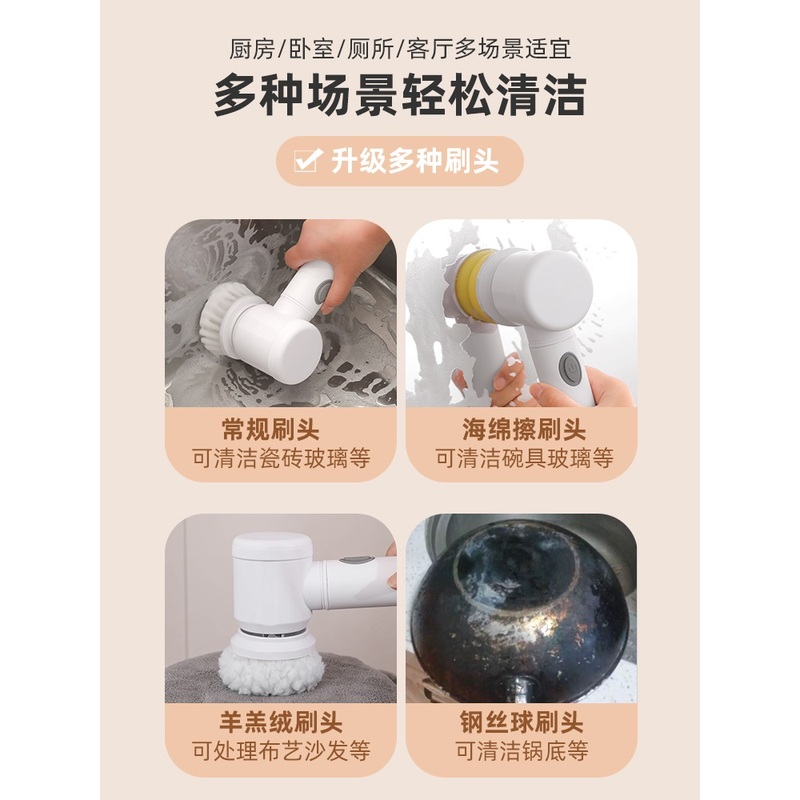 厨房/卧室/厕所/客厅多场景适宜
多种场景轻松清洁
升级多种刷头

常规刷头
可清洁瓷砖玻璃等

海绵擦刷头
可清洁碗具玻璃等

羊羔绒刷头
可处理布艺沙发等

钢丝球刷头
可清洁锅底等