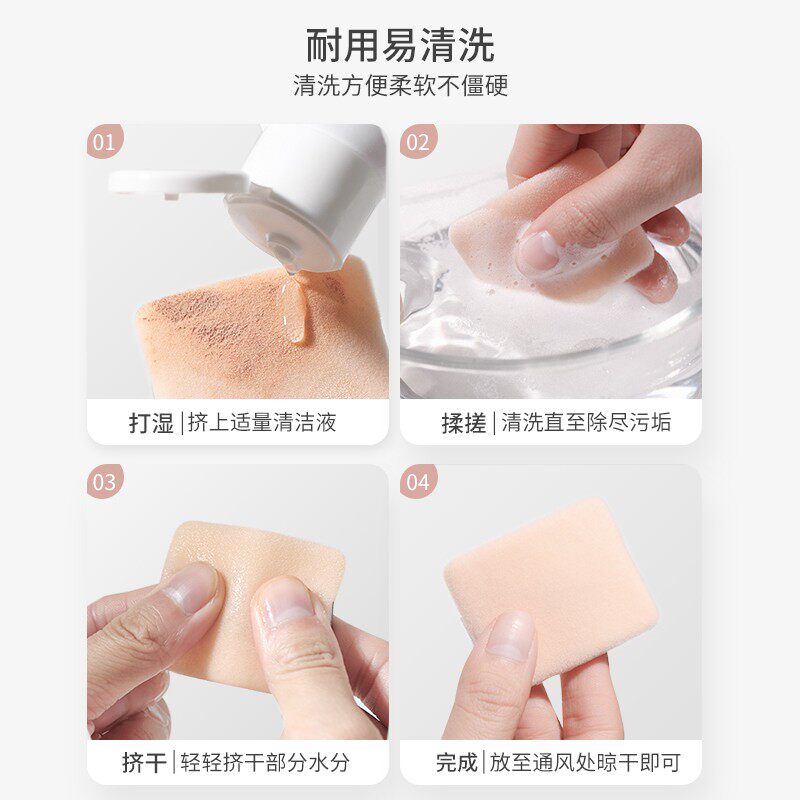 耐用易清洗

清洗方便柔软不僵硬

01

打湿 | 挤上适量清洁液

02

揉搓 | 清洗直至除尽污垢

03

挤干 | 轻轻挤干部分水分

04

完成 | 放至通风处晾干即可