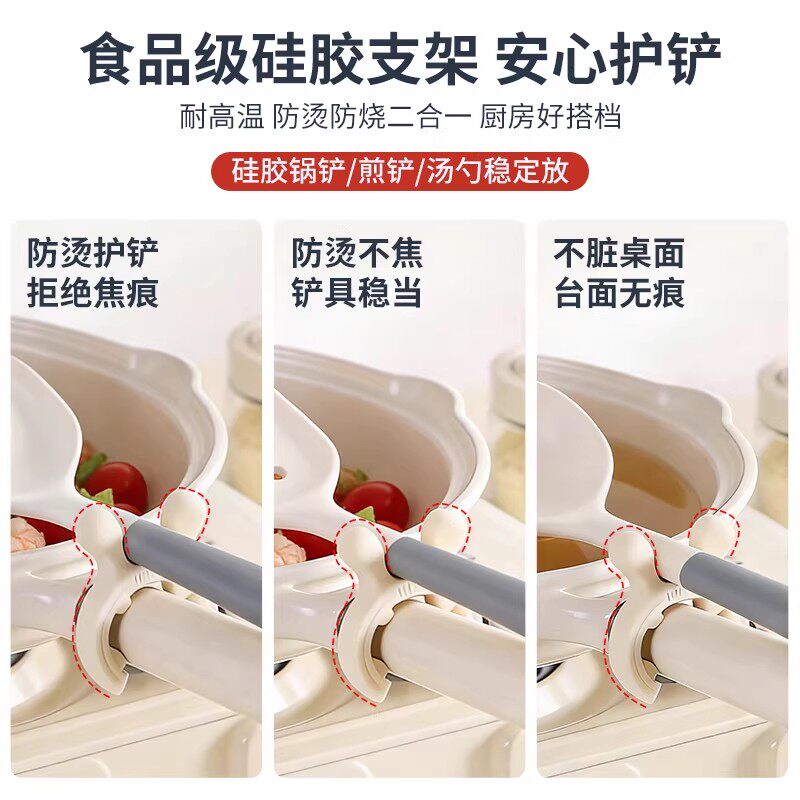 食品级硅胶支架 安心护铲

耐高温 防烫防烧二合一 厨房好搭档

硅胶锅铲/煎铲/汤勺稳定放

防烫护铲
拒绝焦痕

防烫不焦
铲具稳当

不脏桌面
台面无痕