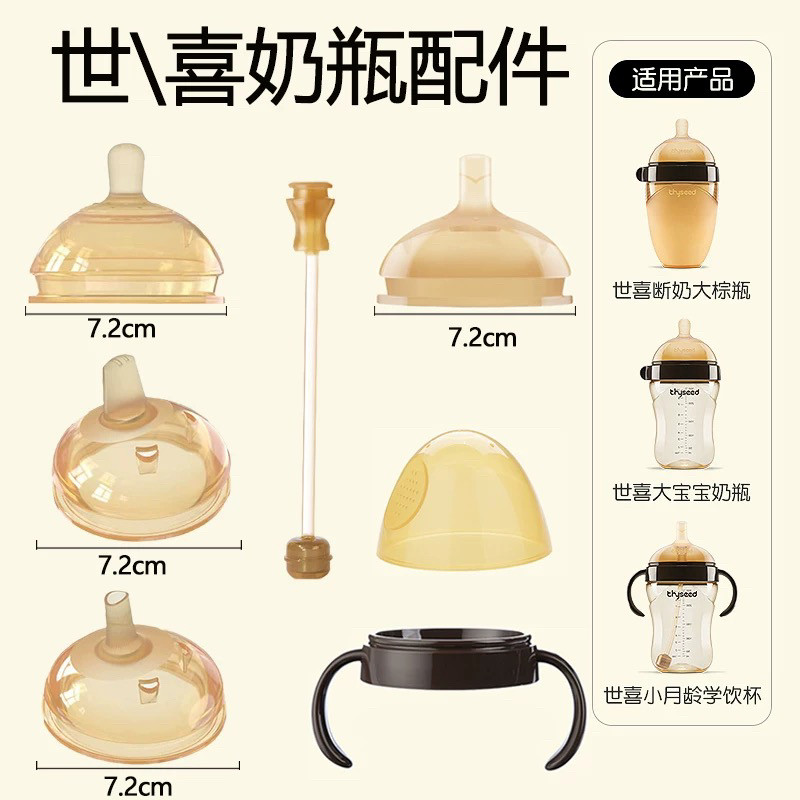 世\喜奶瓶配件

7.2cm

7.2cm

7.2cm

7.2cm

适用产品

thyseed

世喜断奶大棕瓶

thyseed

世喜大宝宝奶瓶

thyseed

世喜小月龄学饮杯