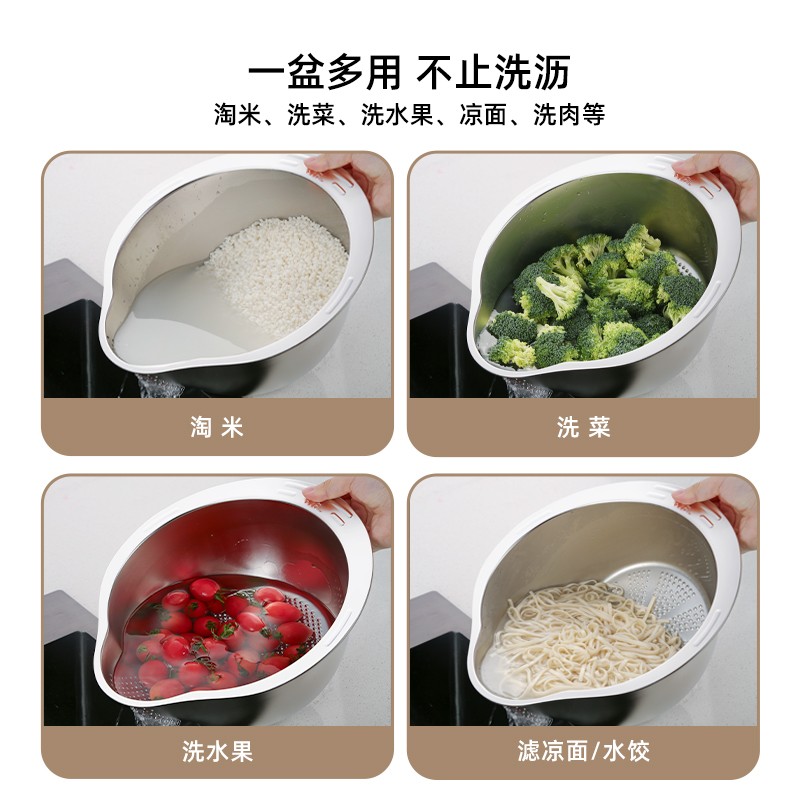 一盆多用 不止洗沥

淘米、洗菜、洗水果、凉面、洗肉等

淘米

洗菜

洗水果

滤凉面/水饺