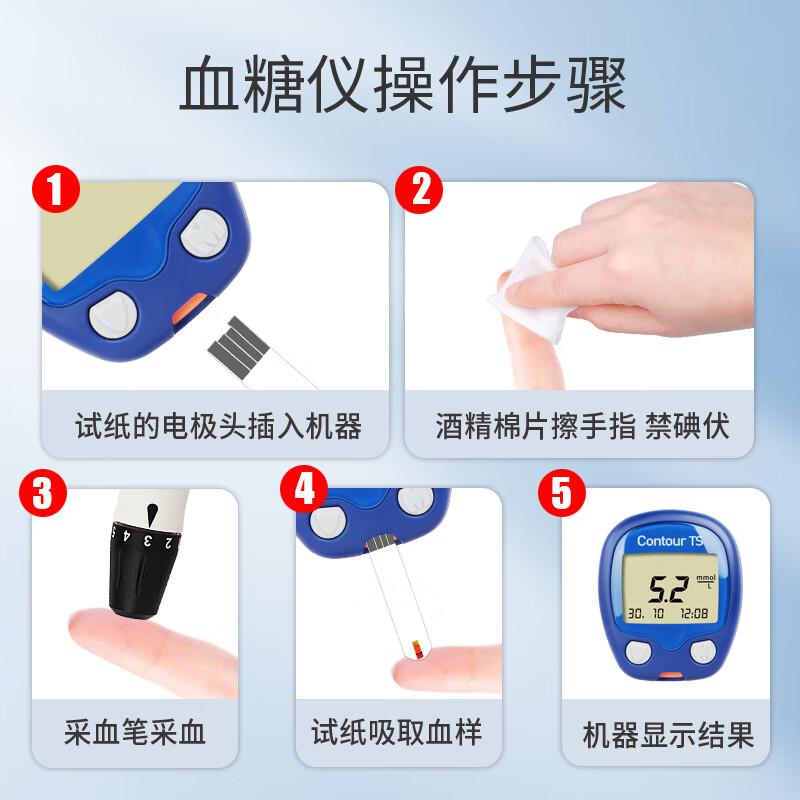 血糖仪操作步骤

1

试纸的电极头插入机器

2

酒精棉片擦手指 禁碘伏

3

5 4 3 2

采血笔采血

4

试纸吸取血样

5

Contour TS

5.2 mmol/L

30. 10 12:08

机器显示结果