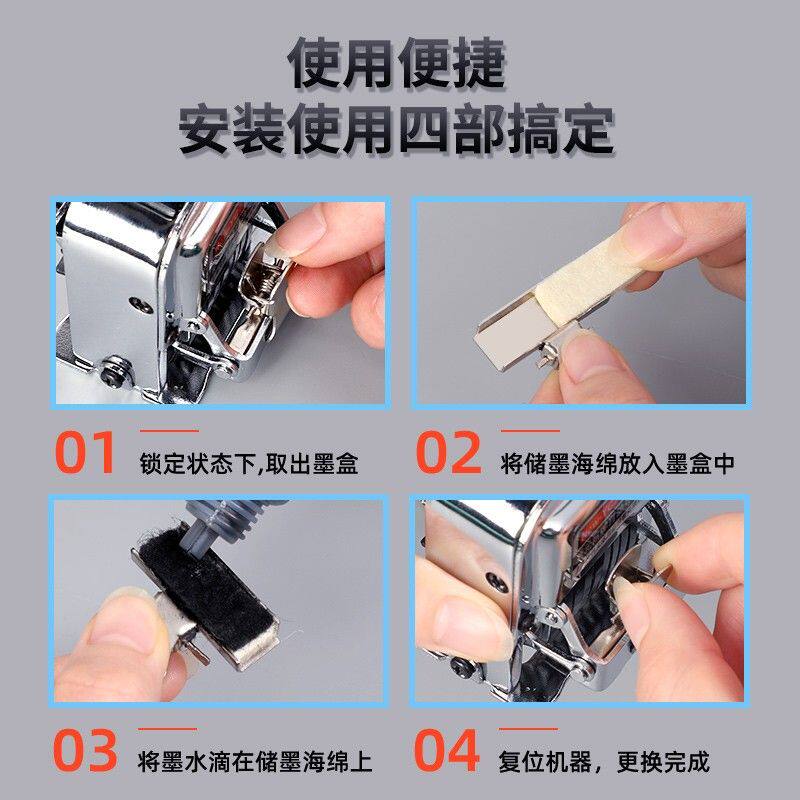 使用便捷
安装使用四部搞定

01 锁定状态下,取出墨盒

02 将储墨海绵放入墨盒中

03 将墨水滴在储墨海绵上

04 复位机器，更换完成