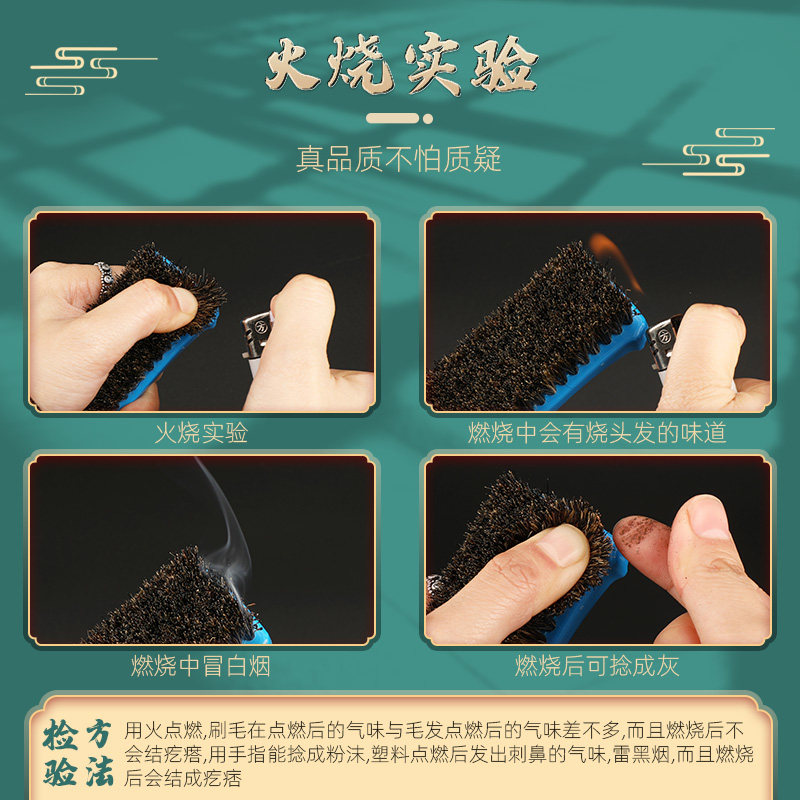 火烧实验

真品质不怕质疑

火烧实验

燃烧中会有烧头发的味道

燃烧中冒白烟

燃烧后可捻成灰

检验方法

用火点燃,刷毛在点燃后的气味与毛发点燃后的气味差不多,而且燃烧后不会结疙瘩,用手指能捻成粉沫,塑料点燃后发出刺鼻的气味,雷黑烟,而且燃烧后会结成疙瘩