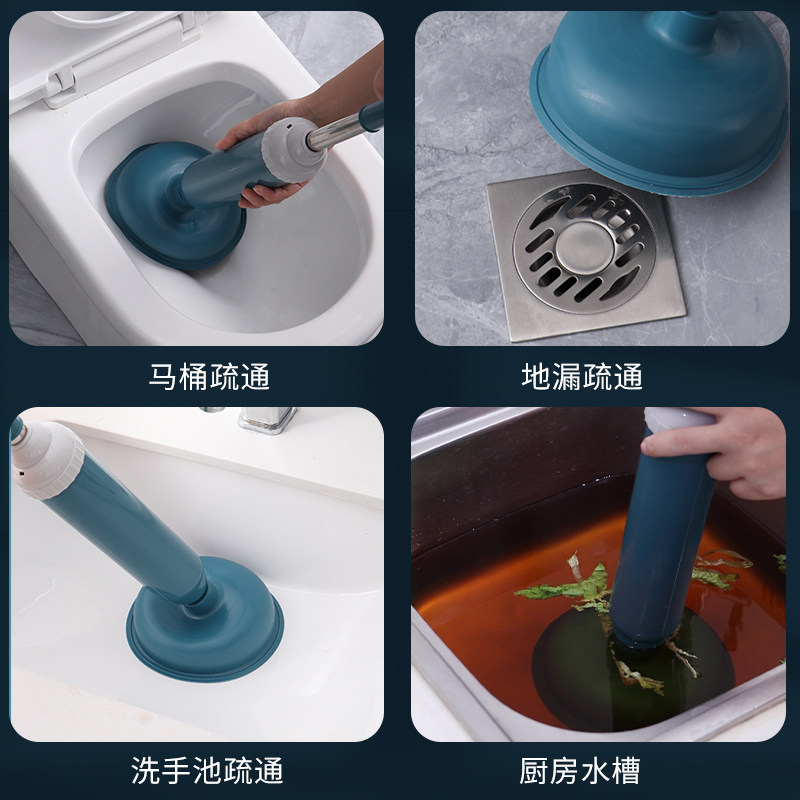 马桶疏通

地漏疏通

洗手池疏通

厨房水槽