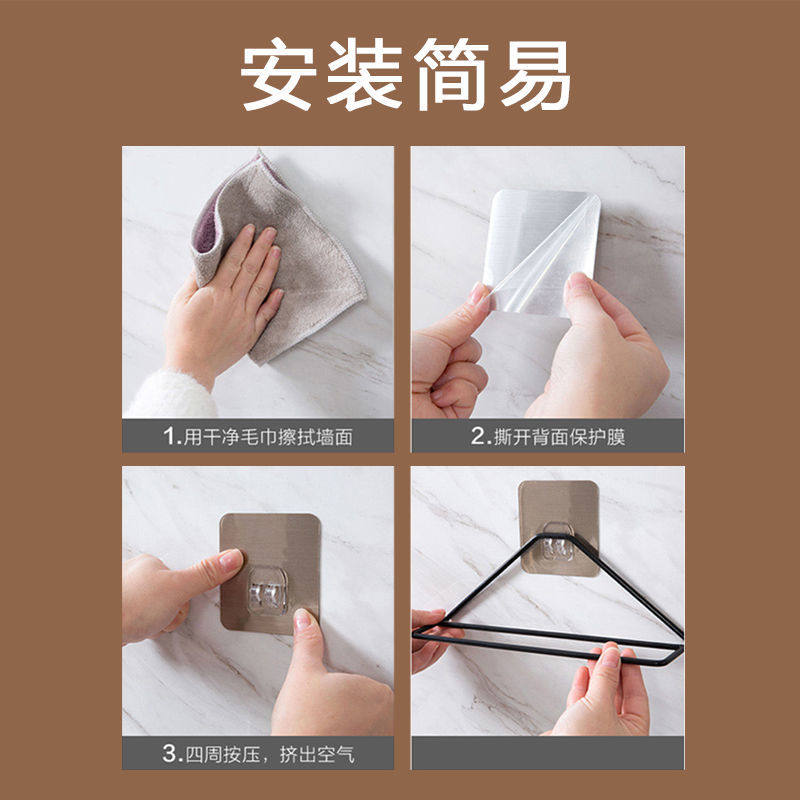 安装简易

1.用干净毛巾擦拭墙面

2.撕开背面保护膜

3.四周按压，挤出空气