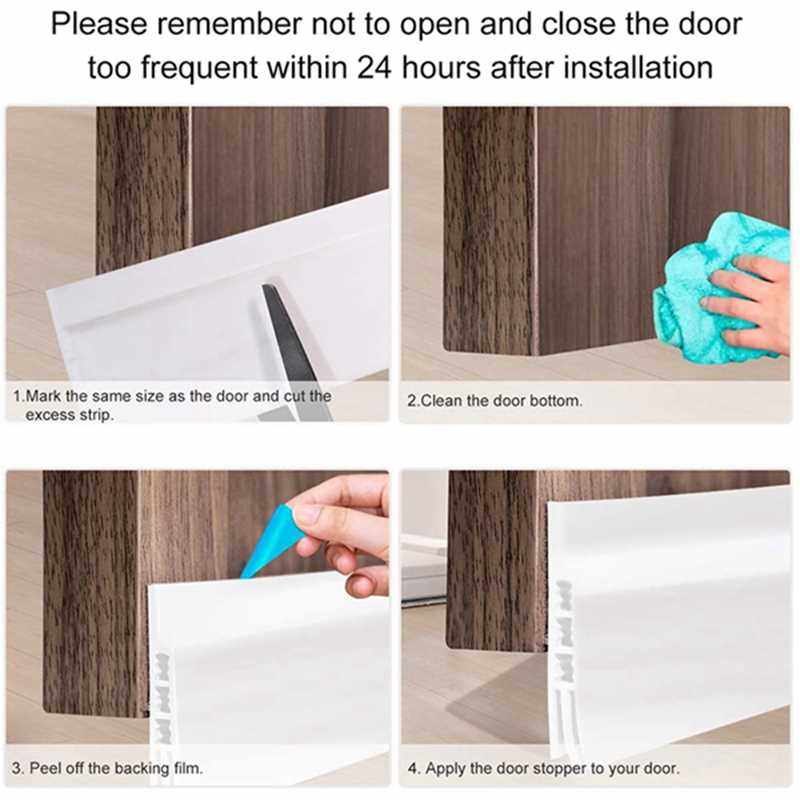 Please remember not to open and close the door too frequent within 24 hours after installation

1.Mark the same size as the door and cut the excess strip.

2.Clean the door bottom.

3. Peel off the backing film.

4. Apply the door stopper to your door.