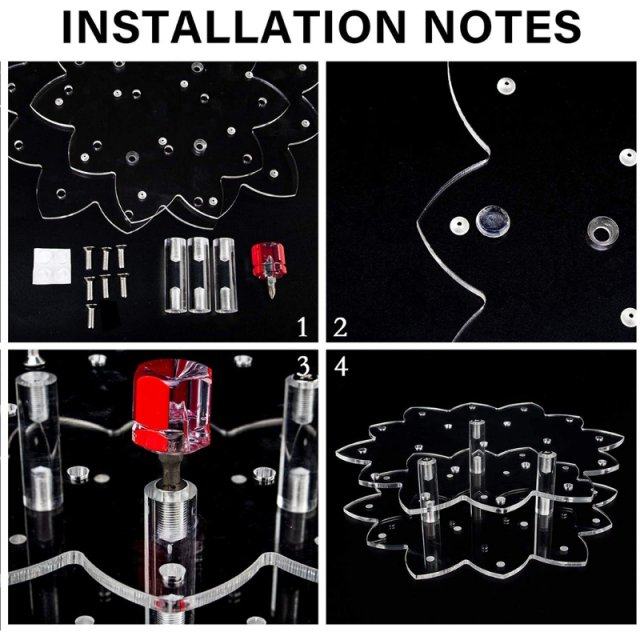 INSTALLATION NOTES

1

2

3

4