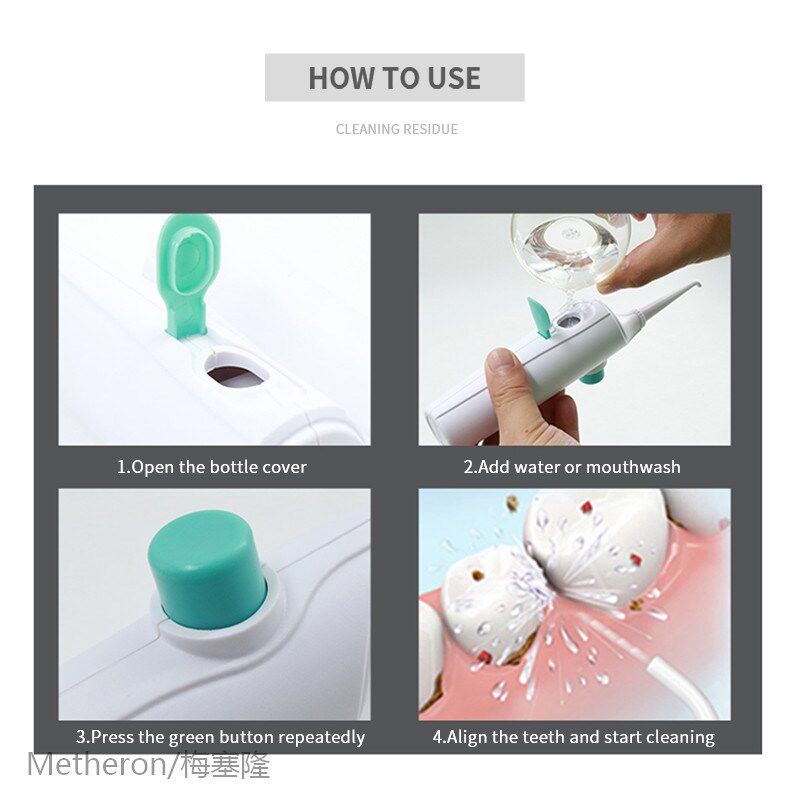 HOW TO USE

CLEANING RESIDUE

1.Open the bottle cover

2.Add water or mouthwash

3.Press the green button repeatedly

4.Align the teeth and start cleaning

Metheron/梅塞隆