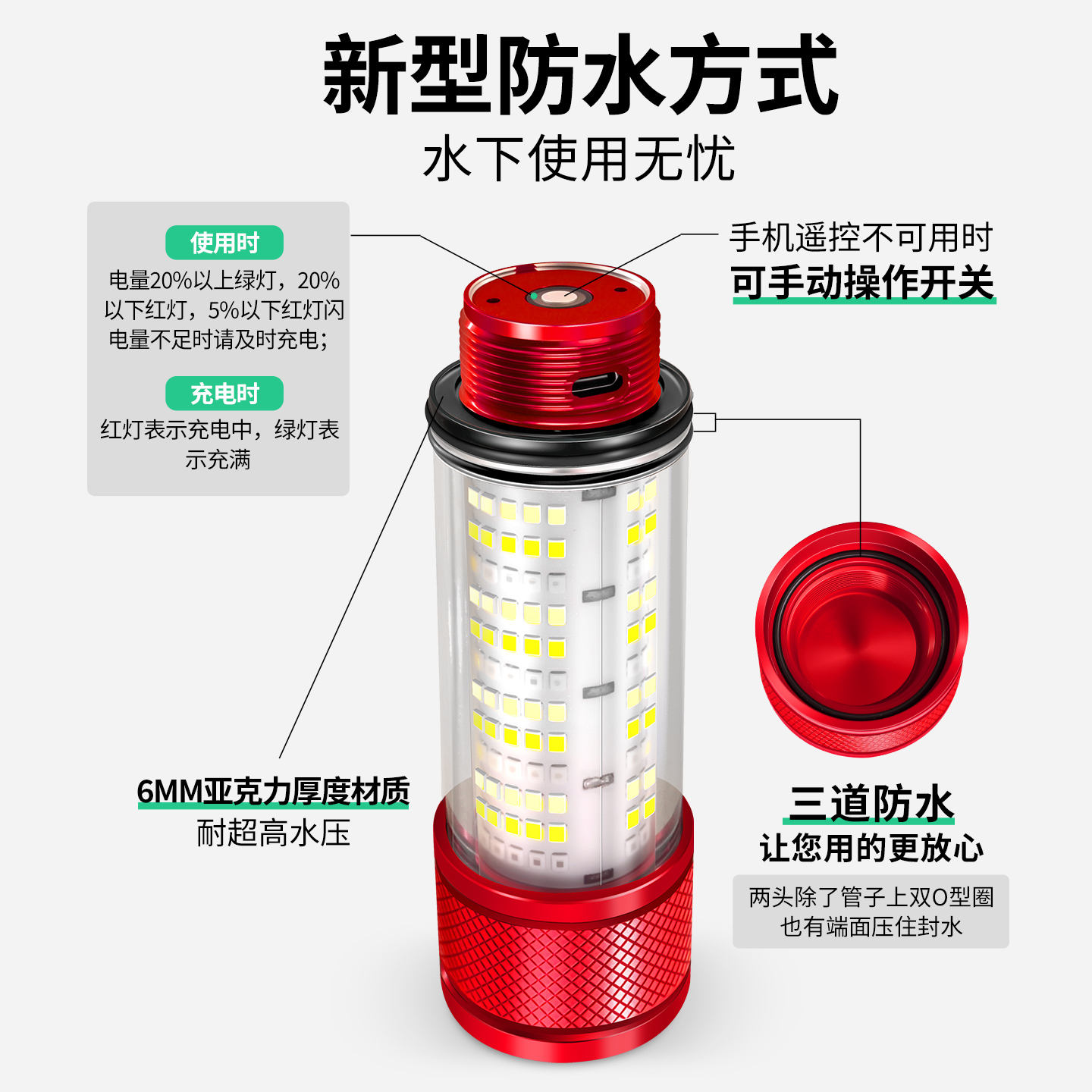 新型防水方式
水下使用无忧

使用时
电量20%以上绿灯，20%以下红灯，5%以下红灯闪电量不足时请及时充电；

充电时
红灯表示充电中，绿灯表示充满

手机遥控不可用时
可手动操作开关

6MM亚克力厚度材质
耐超高水压

三道防水
让您用的更放心
两头除了管子上双O型圈也有端面压住封水