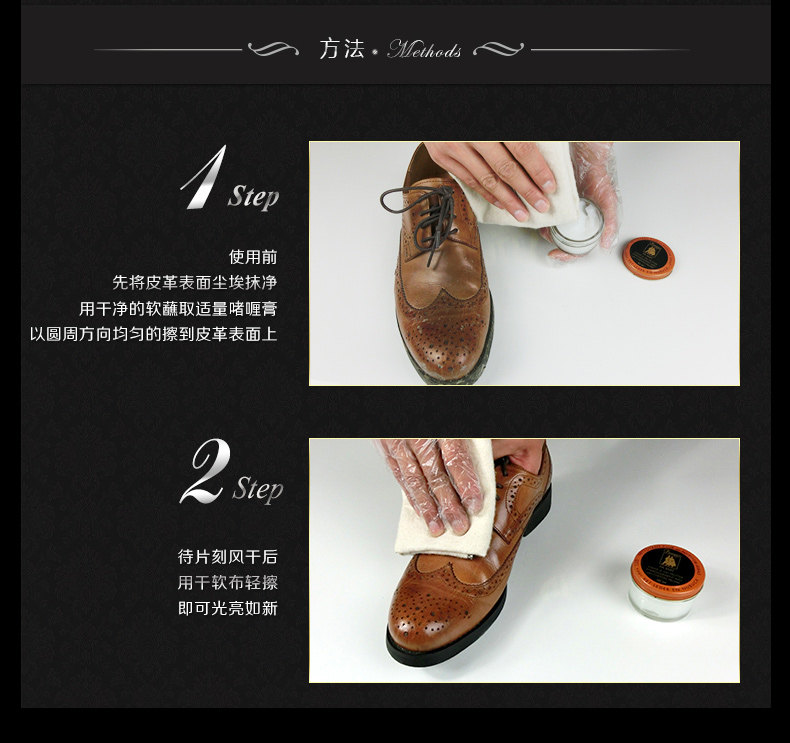 方法 · Methods

1 Step

使用前
先将皮革表面尘埃抹净
用干净的软蘸取适量啫喱膏
以圆周方向均匀的擦到皮革表面上

2 Step

待片刻风干后
用干软布轻擦
即可光亮如新