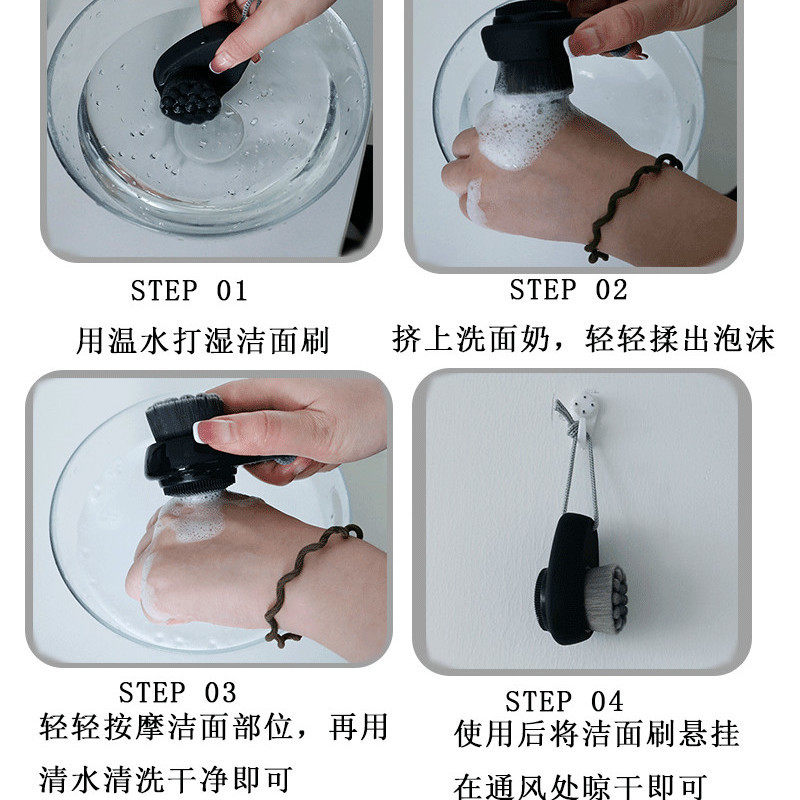 STEP 01
用温水打湿洁面刷

STEP 02
挤上洗面奶，轻轻揉出泡沫

STEP 03
轻轻按摩洁面部位，再用清水清洗干净即可

STEP 04
使用后将洁面刷悬挂在通风处晾干即可