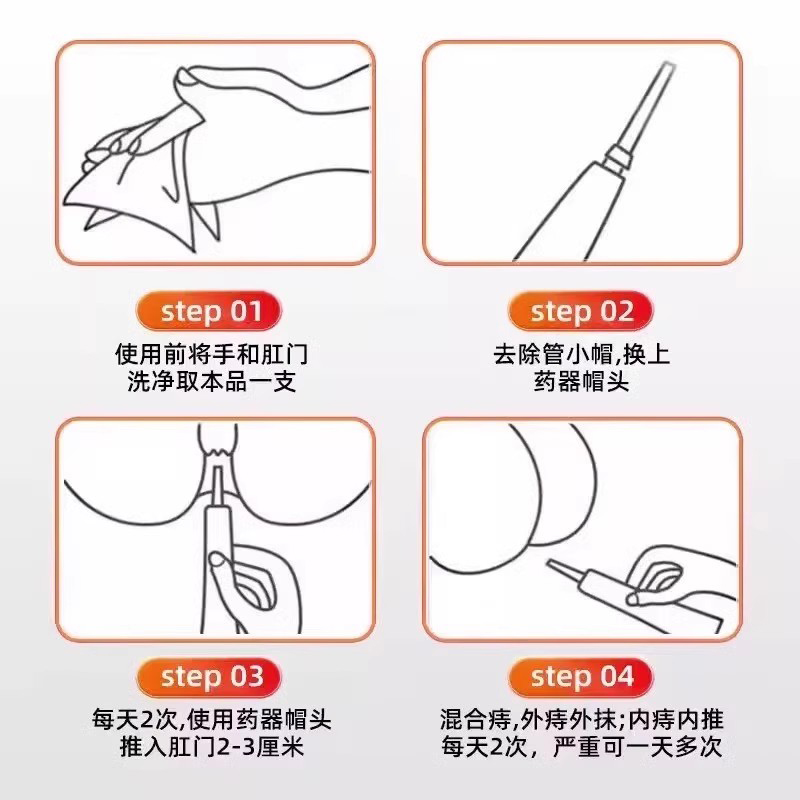 step 01

使用前将手和肛门洗净取本品一支

step 02

去除管小帽,换上药器帽头

step 03

每天2次,使用药器帽头推入肛门2-3厘米

step 04

混合痔,外痔外抹;内痔内推每天2次，严重可一天多次