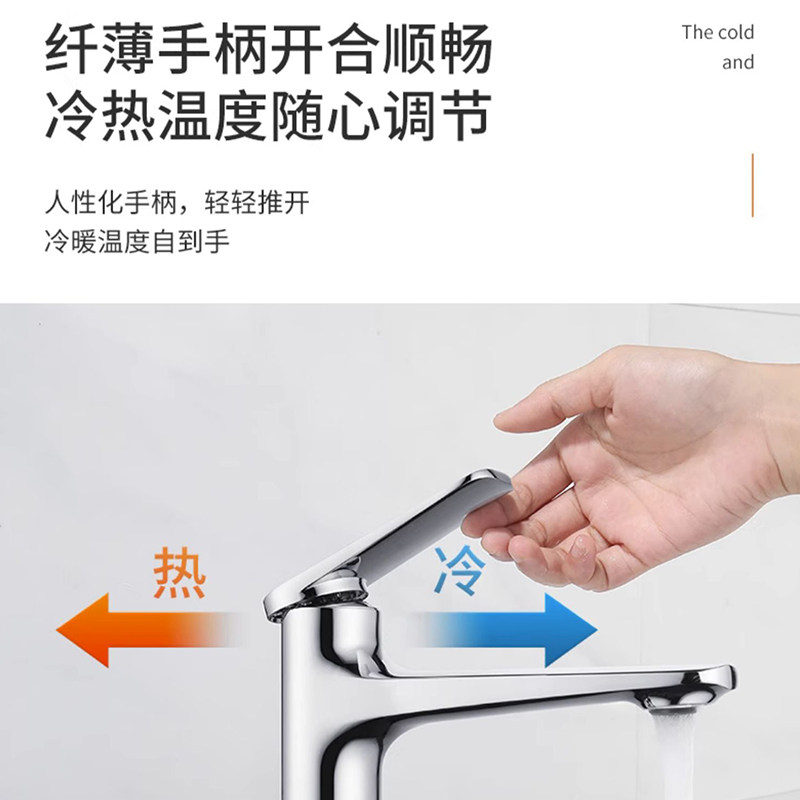 纤薄手柄开合顺畅
冷热温度随心调节

The cold
and

人性化手柄，轻轻推开
冷暖温度自到手

热

冷