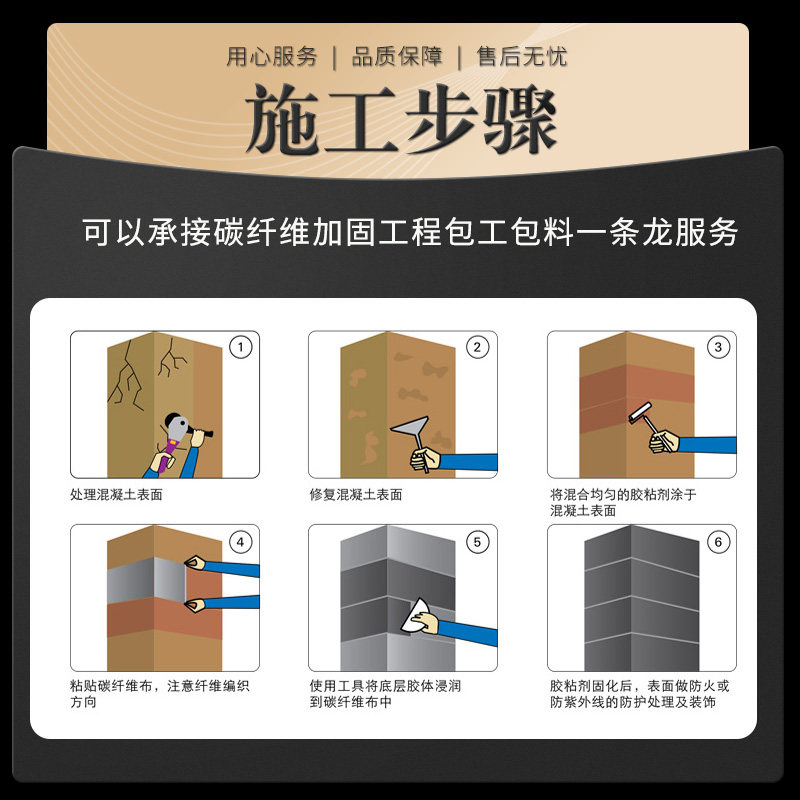 用心服务 | 品质保障 | 售后无忧

施工步骤

可以承接碳纤维加固工程包工包料一条龙服务

①
处理混凝土表面

②
修复混凝土表面

③
将混合均匀的胶粘剂涂于混凝土表面

④
粘贴碳纤维布，注意纤维编织方向

⑤
使用工具将底层胶体浸润到碳纤维布中

⑥
胶粘剂固化后，表面做防火或防紫外线的防护处理及装饰