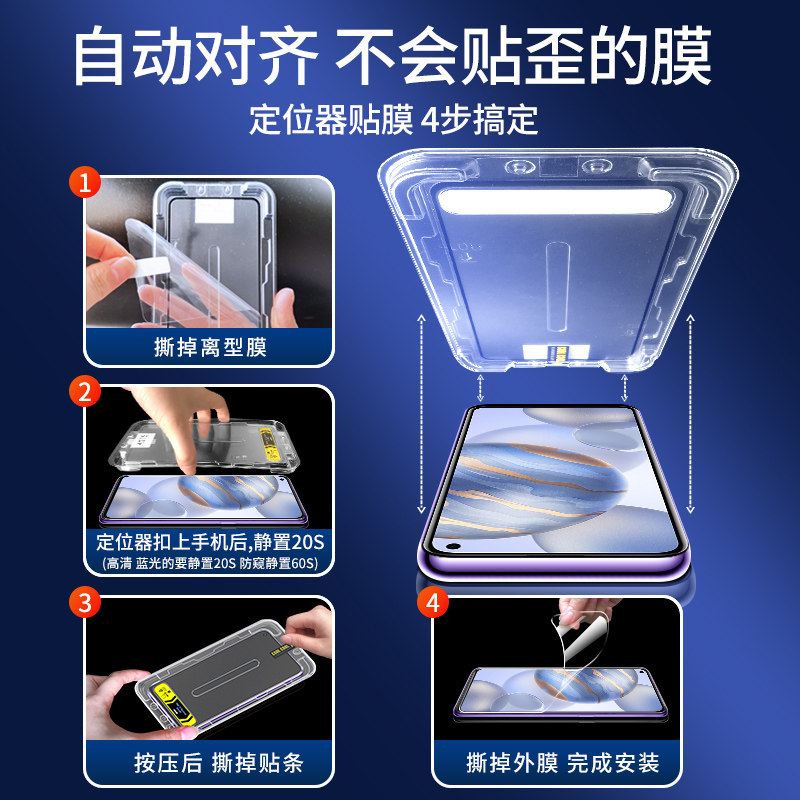 自动对齐 不会贴歪的膜

定位器贴膜 4步搞定

1

撕掉离型膜

2

定位器扣上手机后，静置20S
(高清 蓝光的要静置20S 防窥静置60S)

3

按压后 撕掉贴条

4

撕掉外膜 完成安装