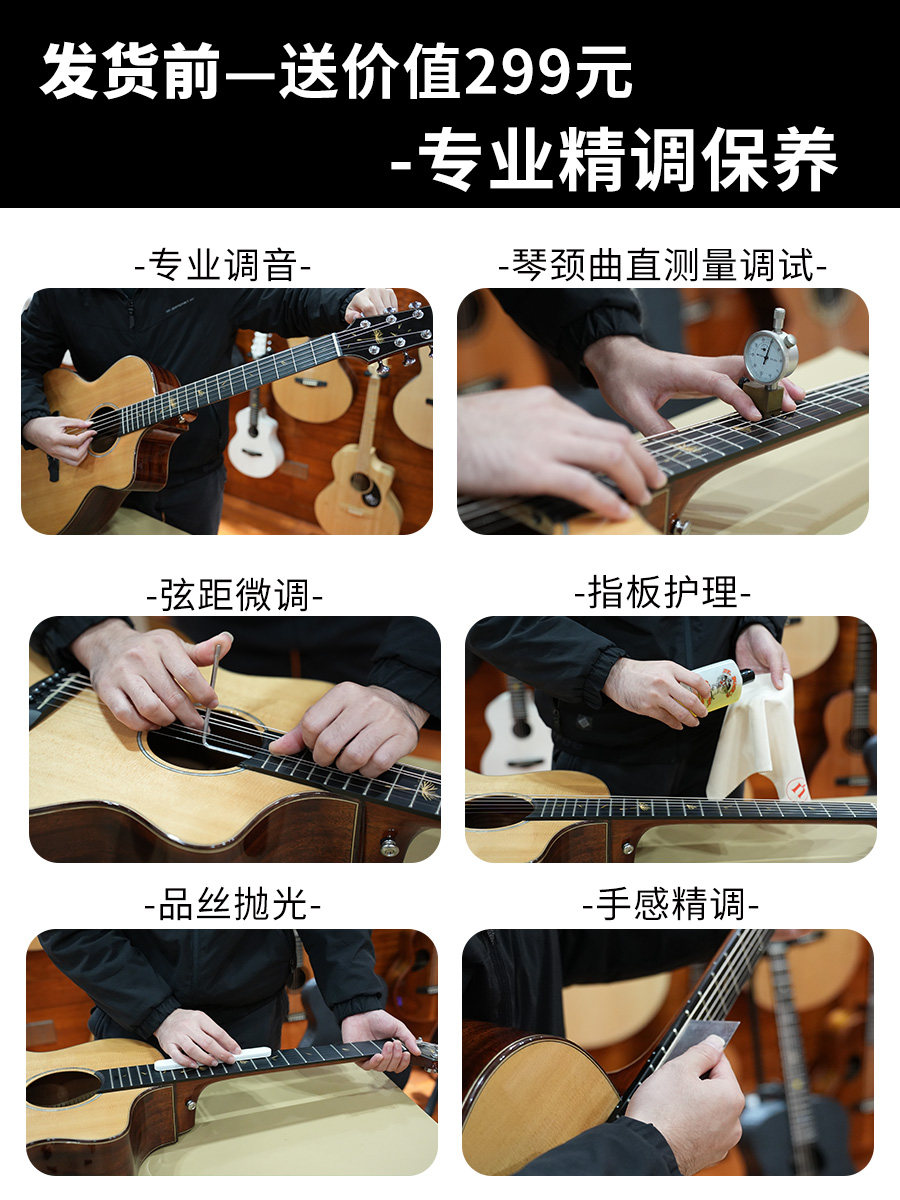 发货前—送价值299元

-专业精调保养

-专业调音-

-琴颈曲直测量调试-

-弦距微调-

-指板护理-

-品丝抛光-

-手感精调-