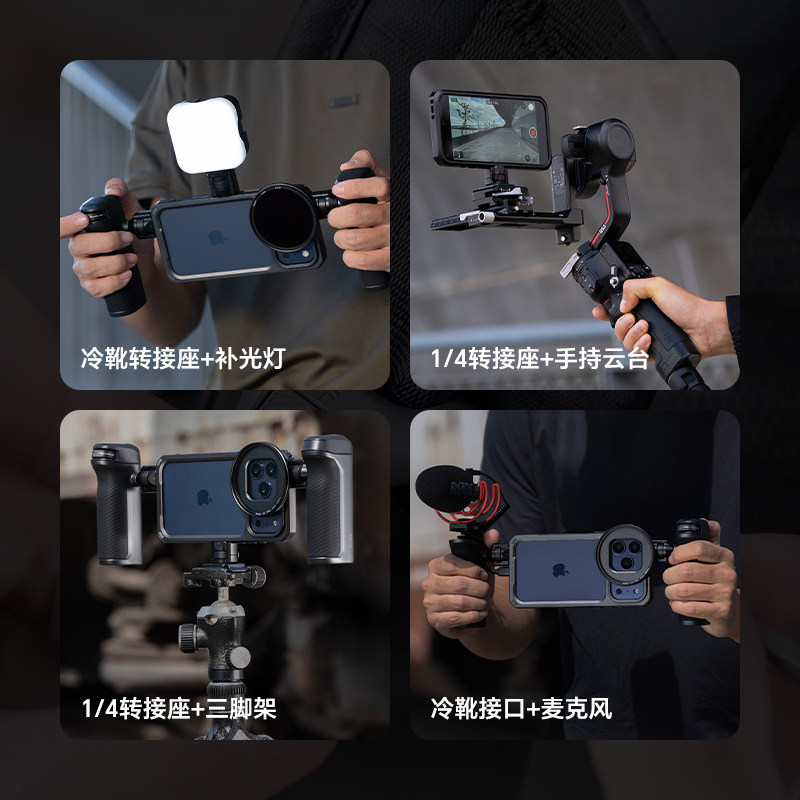 冷靴转接座+补光灯

1/4转接座+手持云台

1/4转接座+三脚架

冷靴接口+麦克风