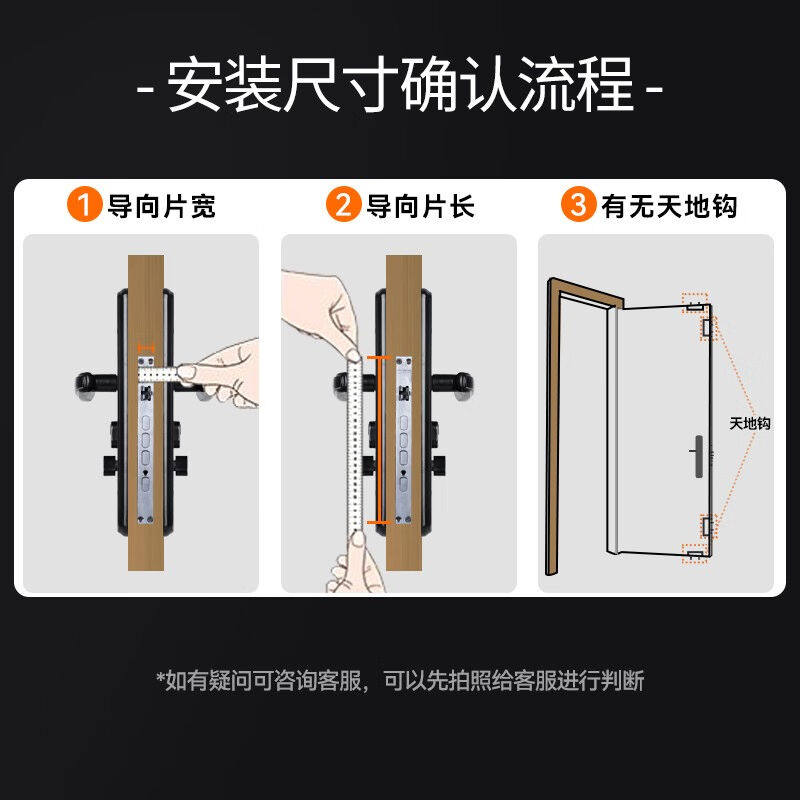 - 安装尺寸确认流程 -

1 导向片宽

2 导向片长

3 有无天地钩

天地钩

*如有疑问可咨询客服，可以先拍照给客服进行判断