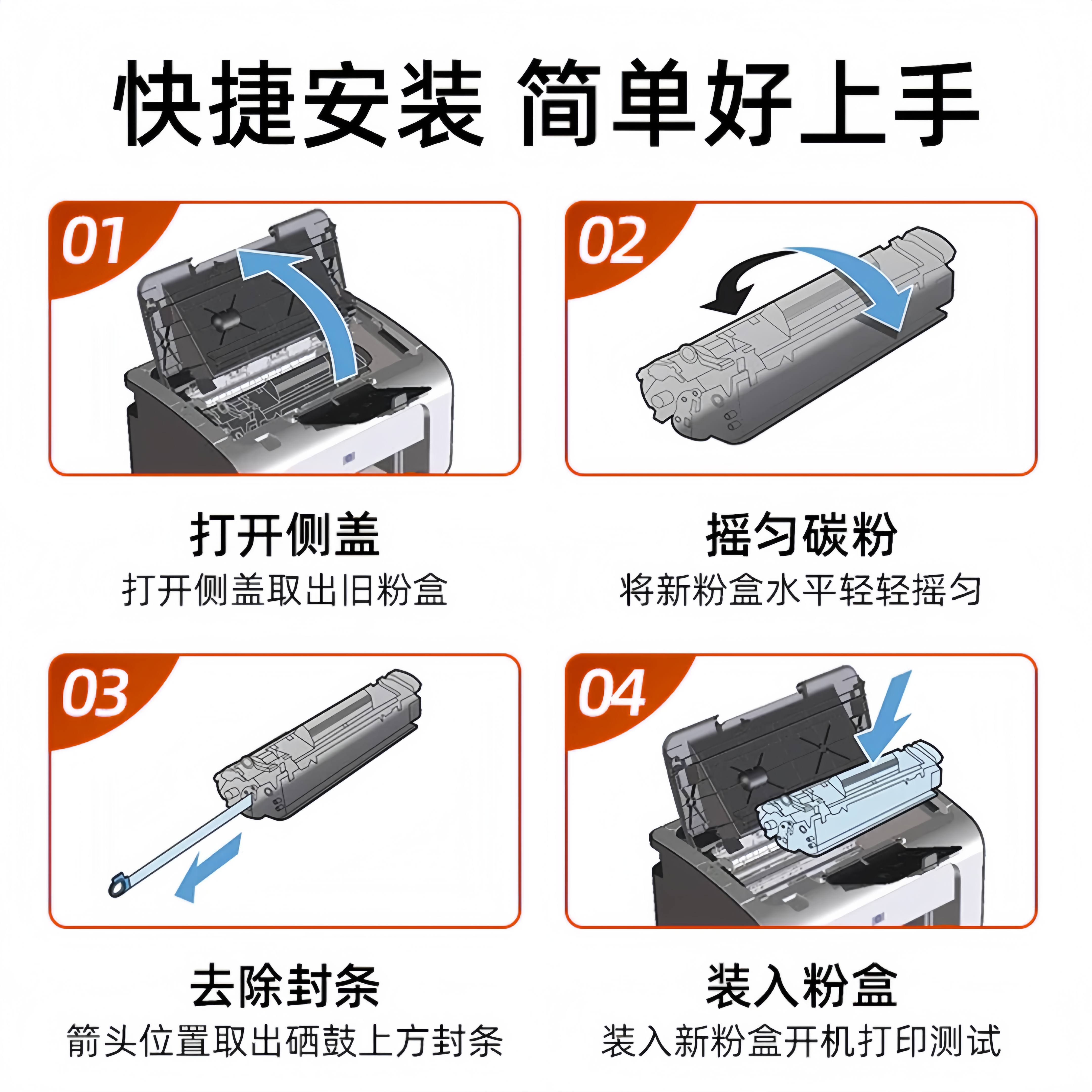 快捷安装 简单好上手

01

打开侧盖

打开侧盖取出旧粉盒

02

摇匀碳粉

将新粉盒水平轻轻摇匀

03

去除封条

箭头位置取出硒鼓上方封条

04

装入粉盒

装入新粉盒开机打印测试