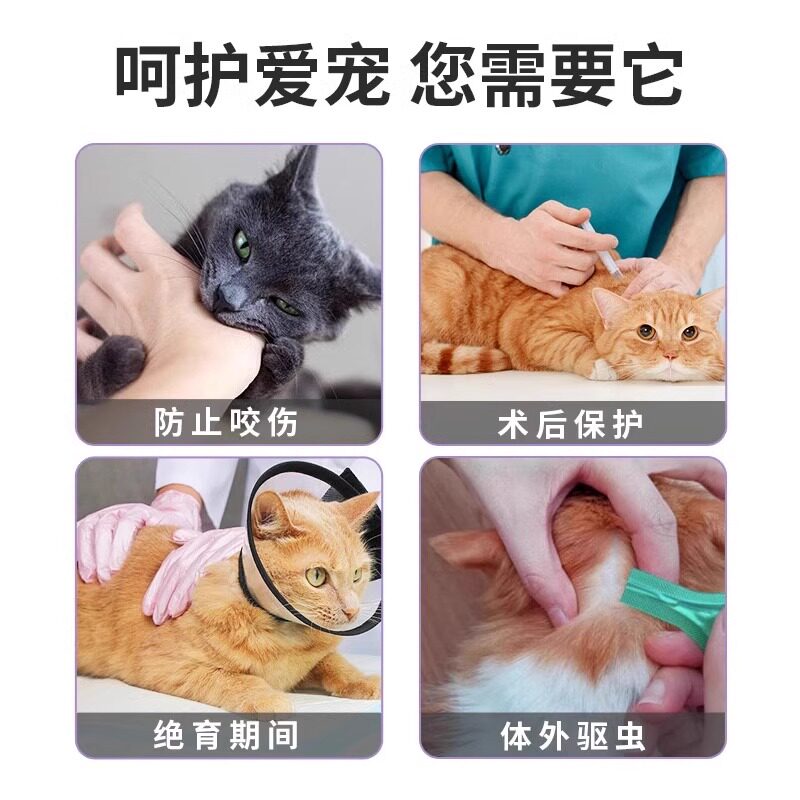 呵护爱宠 您需要它

防止咬伤

术后保护

绝育期间

体外驱虫