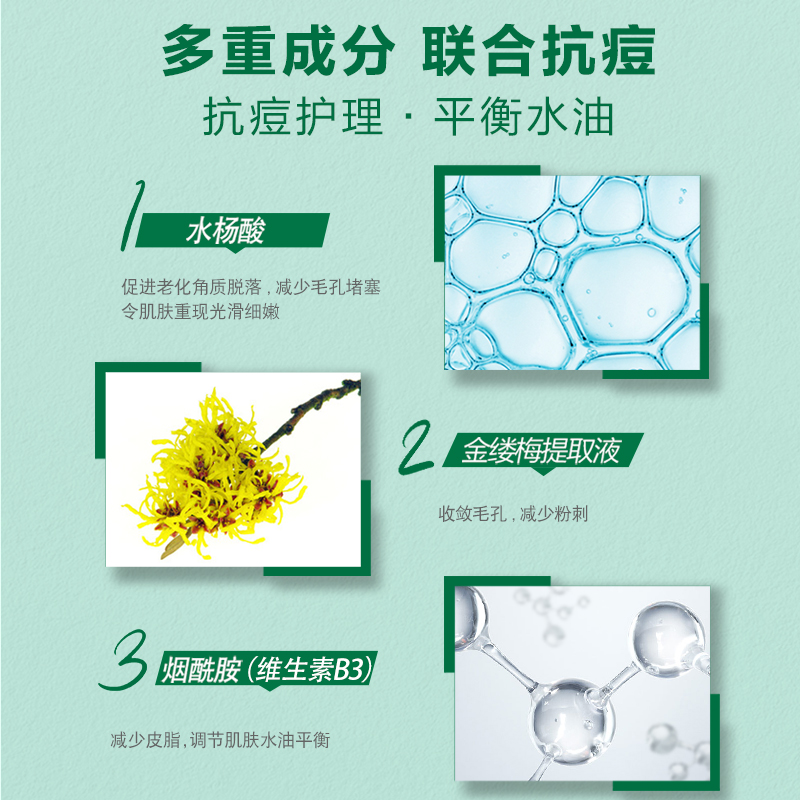 多重成分 联合抗痘

抗痘护理 · 平衡水油

1 水杨酸

促进老化角质脱落，减少毛孔堵塞
令肌肤重现光滑细嫩

2 金缕梅提取液

收敛毛孔，减少粉刺

3 烟酰胺（维生素B3）

减少皮脂，调节肌肤水油平衡