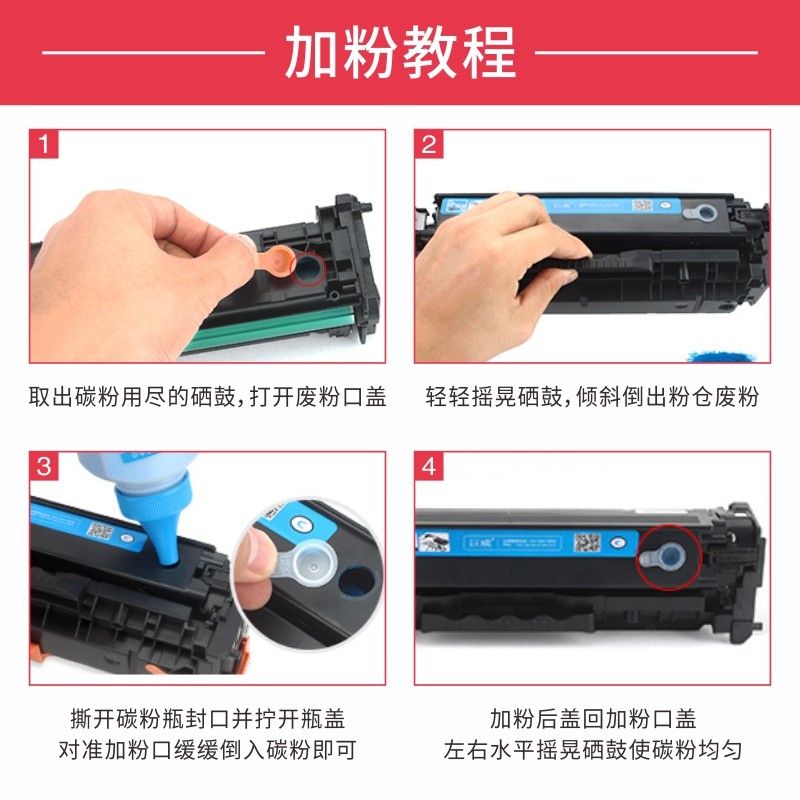 加粉教程

1

取出碳粉用尽的硒鼓，打开废粉口盖

2

轻轻摇晃硒鼓，倾斜倒出粉仓废粉

3

撕开碳粉瓶封口并拧开瓶盖
对准加粉口缓缓倒入碳粉即可

4

加粉后盖回加粉口盖
左右水平摇晃硒鼓使碳粉均匀