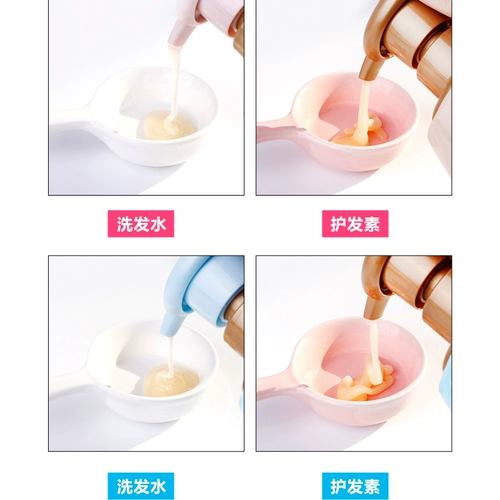 洗发水

护发素

洗发水

护发素