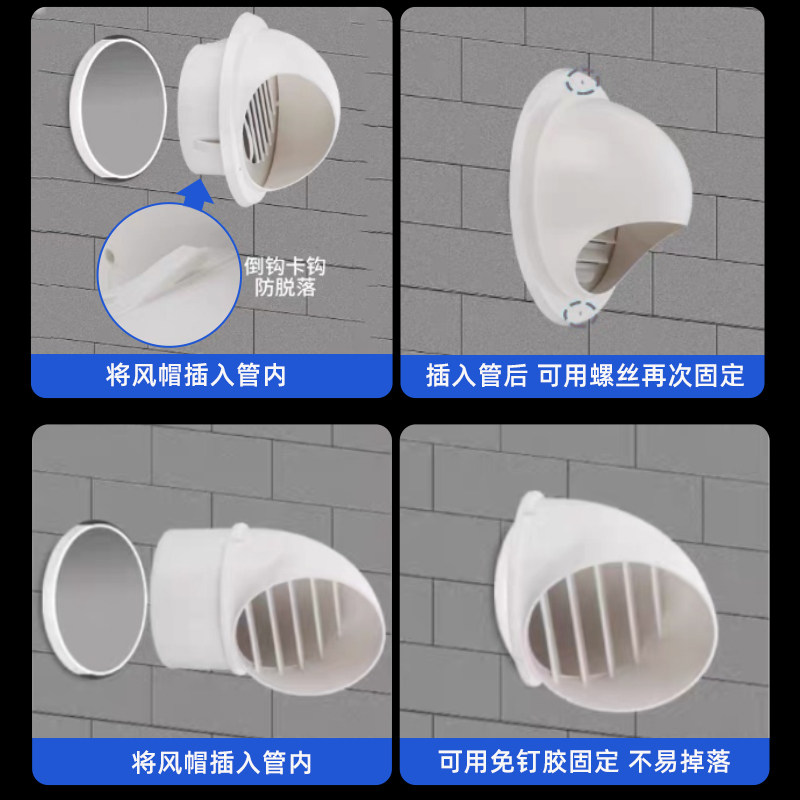 倒钩卡钩
防脱落

将风帽插入管内

插入管后 可用螺丝再次固定

将风帽插入管内

可用免钉胶固定 不易掉落