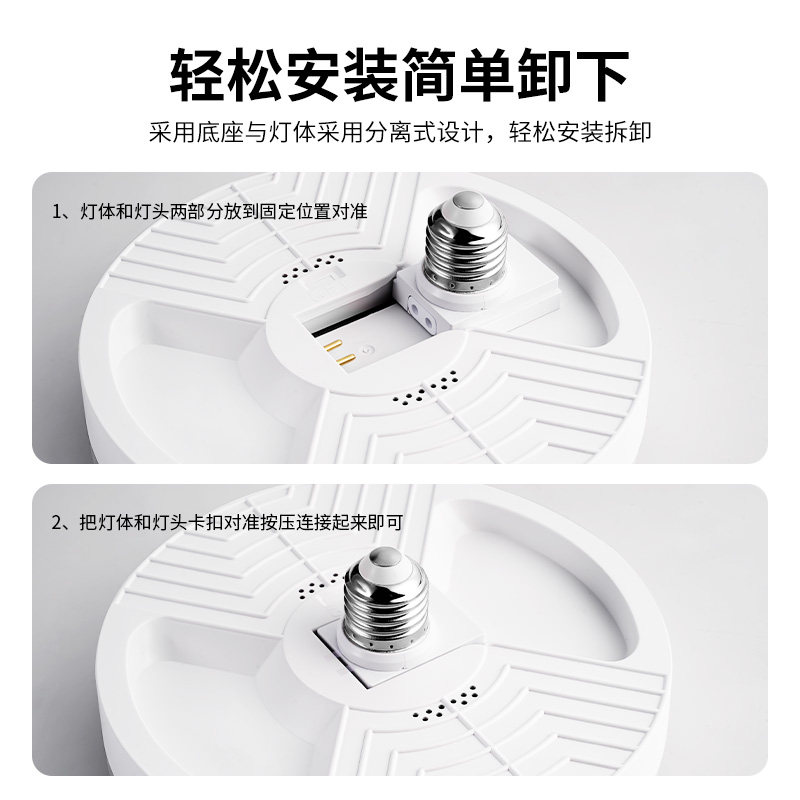 轻松安装简单卸下

采用底座与灯体采用分离式设计，轻松安装拆卸

1、灯体和灯头两部分放到固定位置对准

2、把灯体和灯头卡扣对准按压连接起来即可