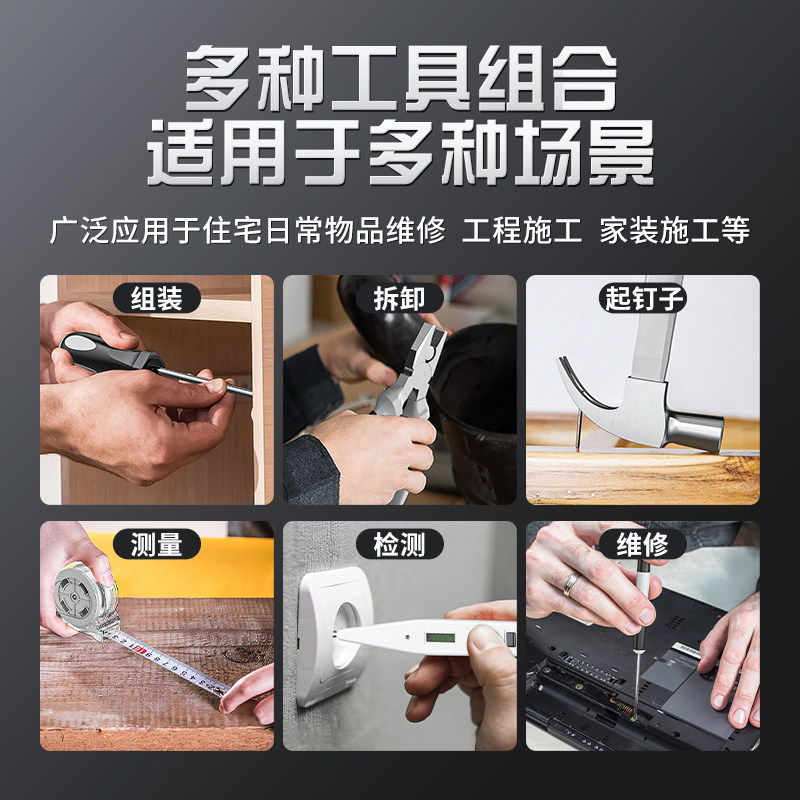 多种工具组合
适用于多种场景

广泛应用于住宅日常物品维修 工程施工 家装施工等

组装

拆卸

起钉子

测量

检测

维修