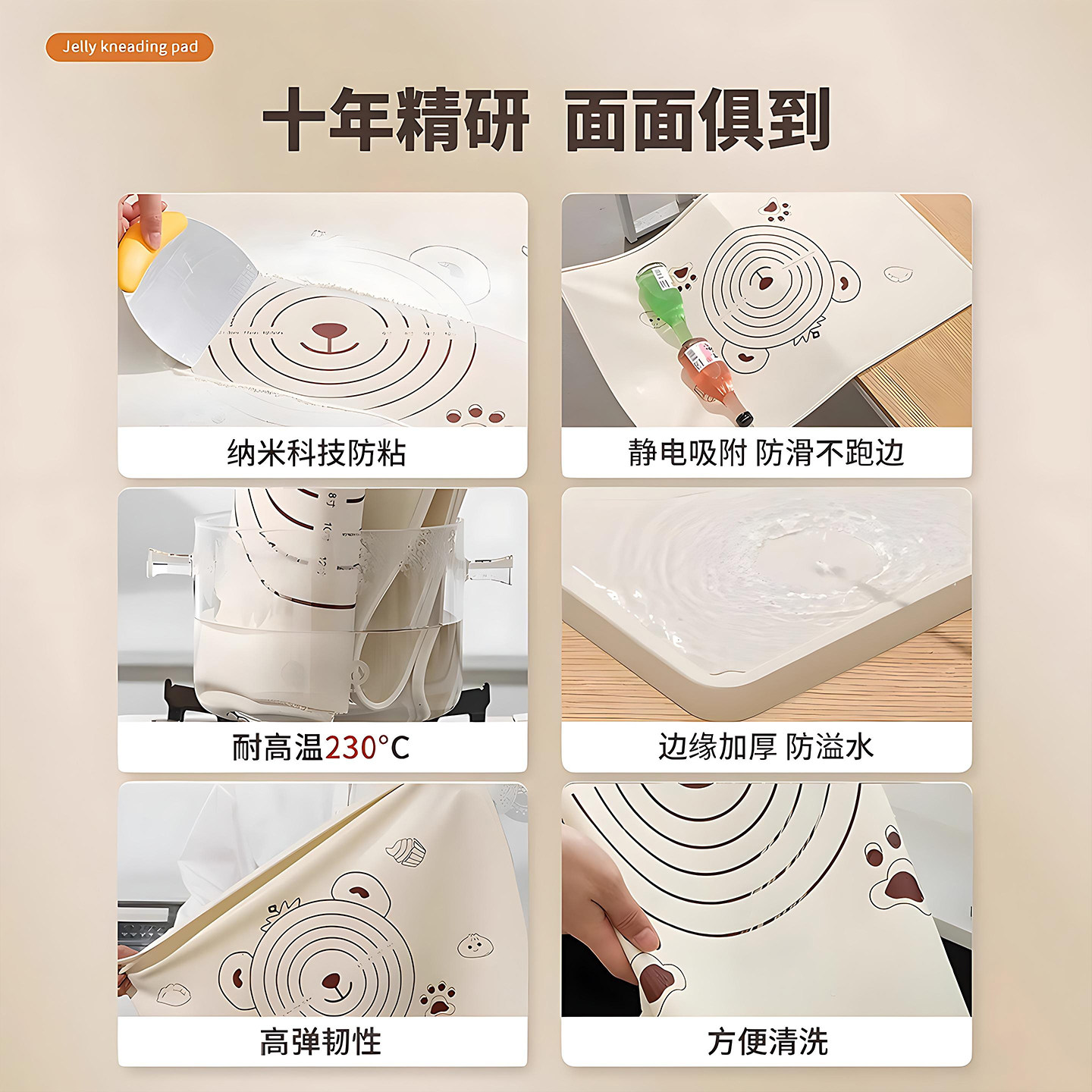 Jelly kneading pad

十年精研 面面俱到

纳米科技防粘

静电吸附 防滑不跑边

耐高温230°C

边缘加厚 防溢水

高弹韧性

方便清洗