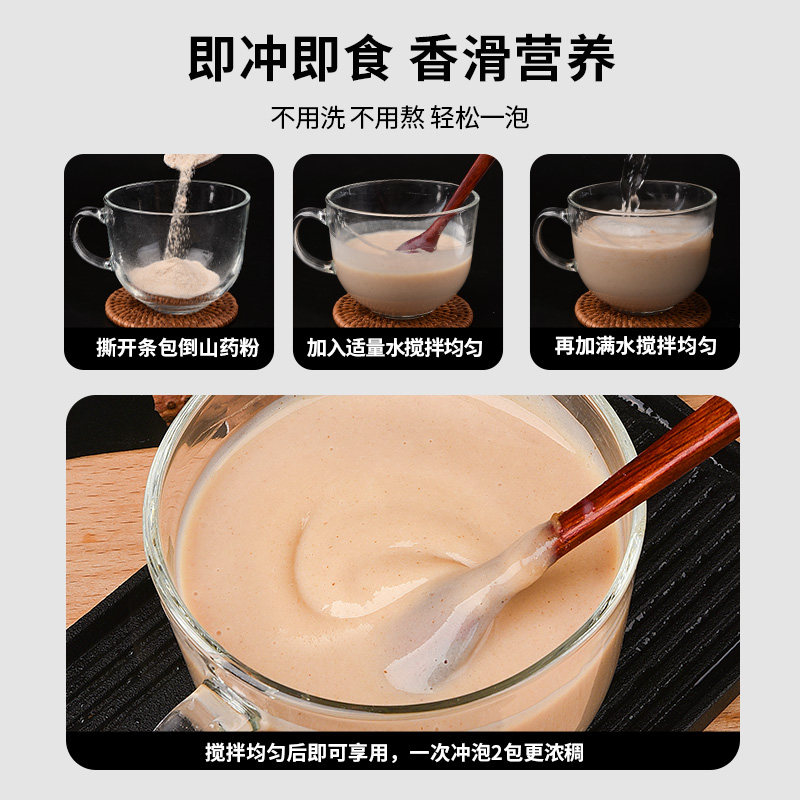 即冲即食 香滑营养

不用洗 不用熬 轻松一泡

撕开条包倒山药粉

加入适量水搅拌均匀

再加满水搅拌均匀

搅拌均匀后即可享用，一次冲泡2包更浓稠