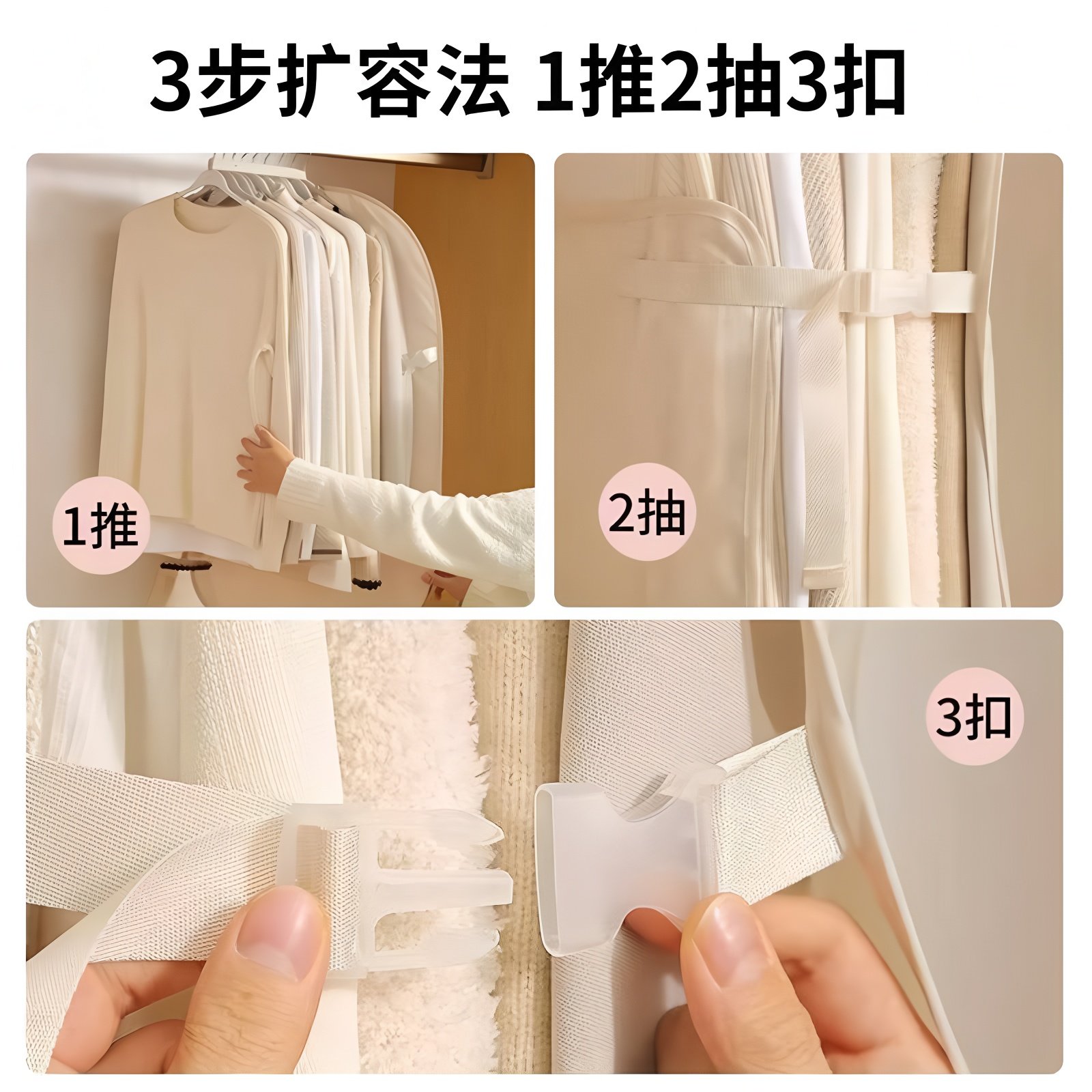 3步扩容法 1推2抽3扣

1推

2抽

3扣