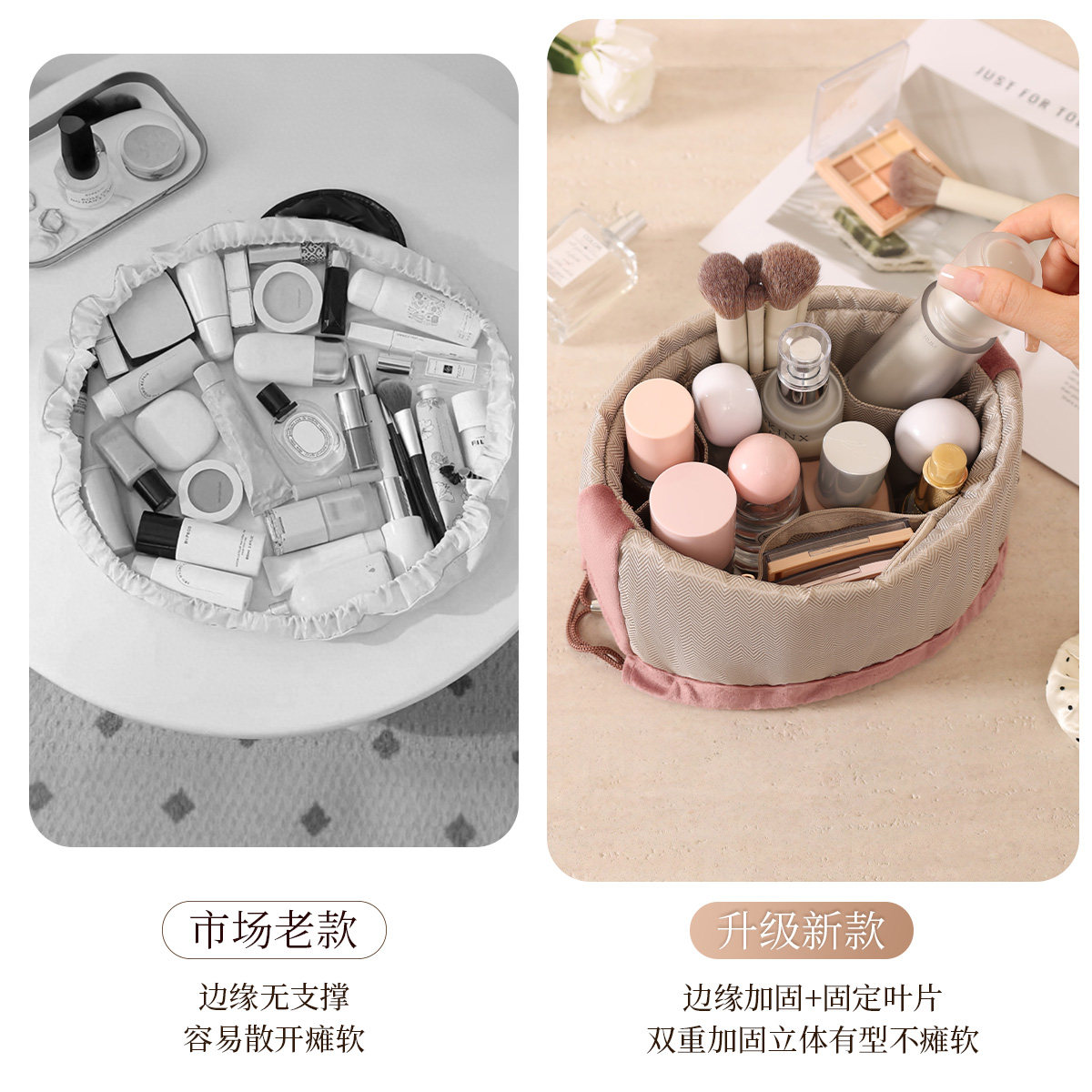 JUST FOR TO

INX

市场老款

边缘无支撑
容易散开瘫软

升级新款

边缘加固+固定叶片
双重加固立体有型不瘫软