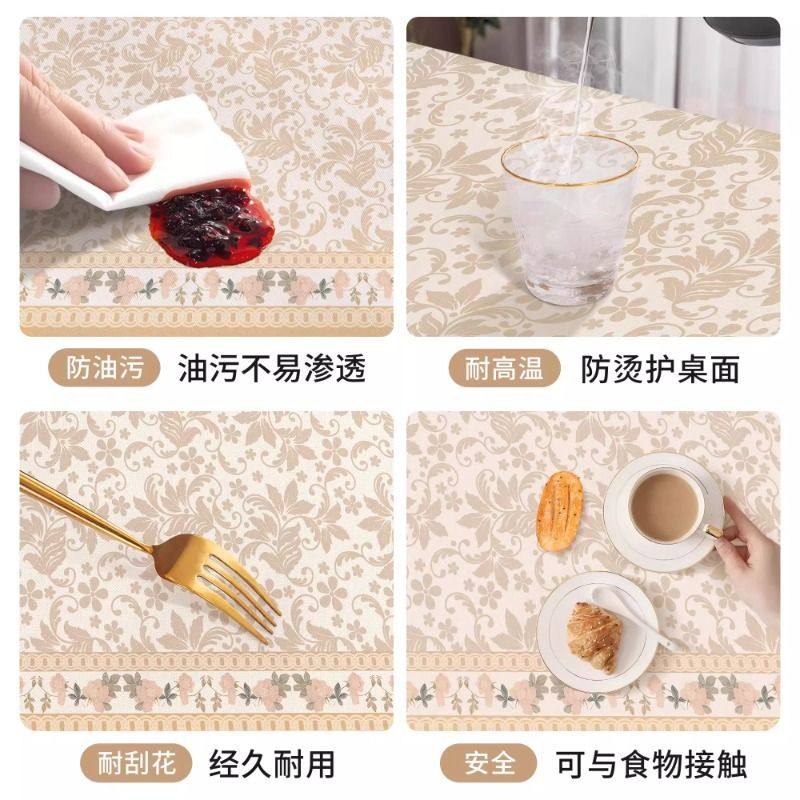 防油污 油污不易渗透

耐高温 防烫护桌面

耐刮花 经久耐用

安全 可与食物接触