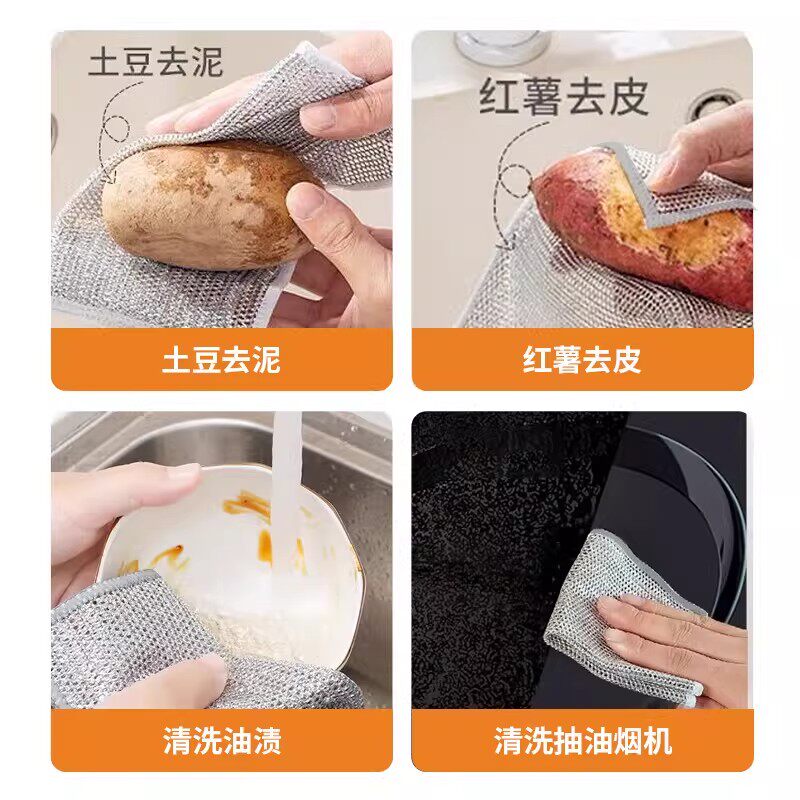 土豆去泥

土豆去泥

红薯去皮

红薯去皮

清洗油渍

清洗抽油烟机