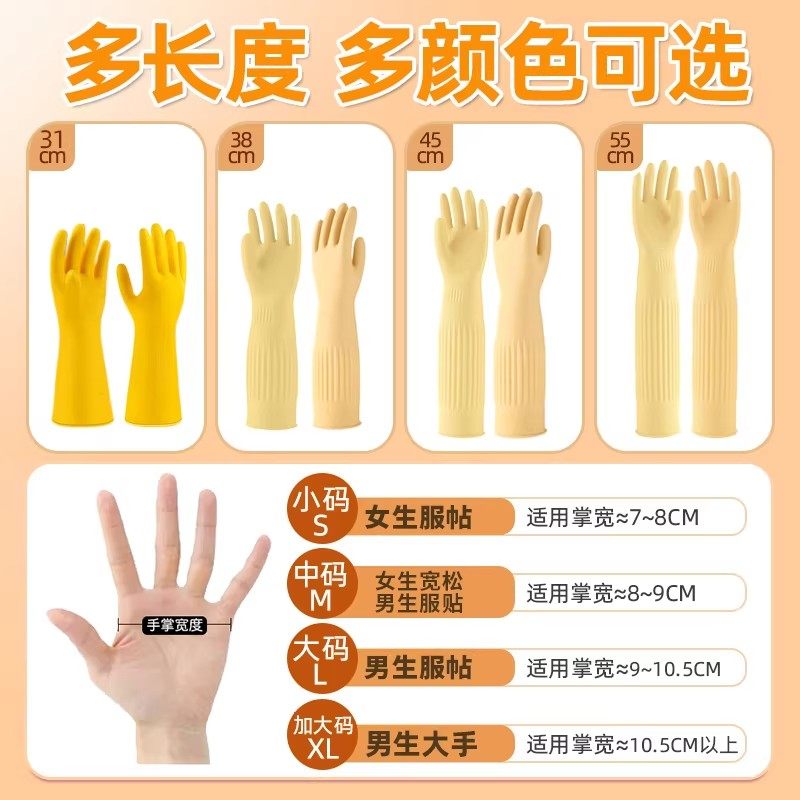 多长度 多颜色可选

31 cm

38 cm

45 cm

55 cm

手掌宽度

小码 S 女生服帖 适用掌宽≈7~8CM

中码 M 女生宽松 男生服贴 适用掌宽≈8~9CM

大码 L 男生服帖 适用掌宽≈9~10.5CM

加大码 XL 男生大手 适用掌宽≈10.5CM以上