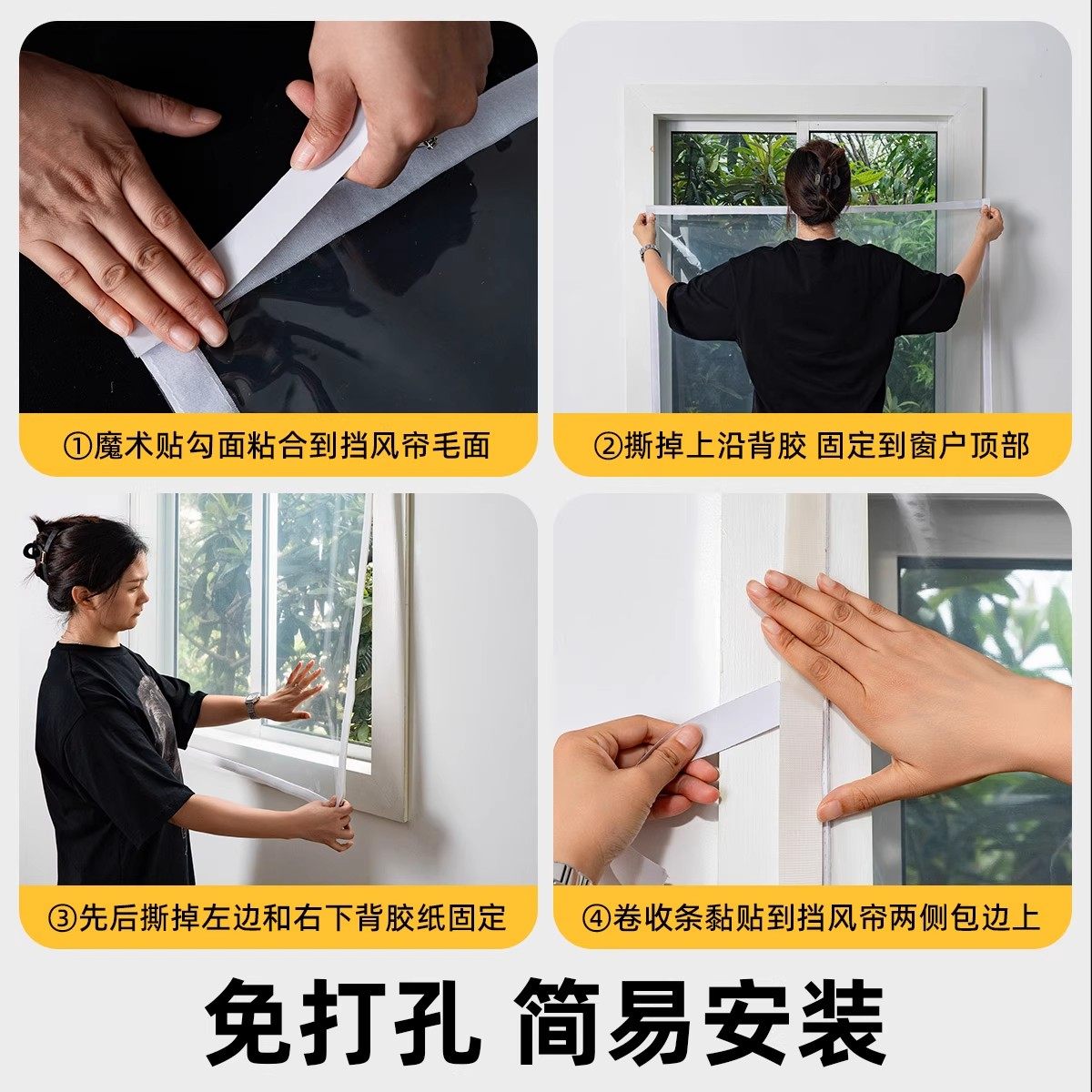 ①魔术贴勾面粘合到挡风帘毛面

②撕掉上沿背胶 固定到窗户顶部

③先后撕掉左边和右下背胶纸固定

④卷收条黏贴到挡风帘两侧包边上

免打孔 简易安装