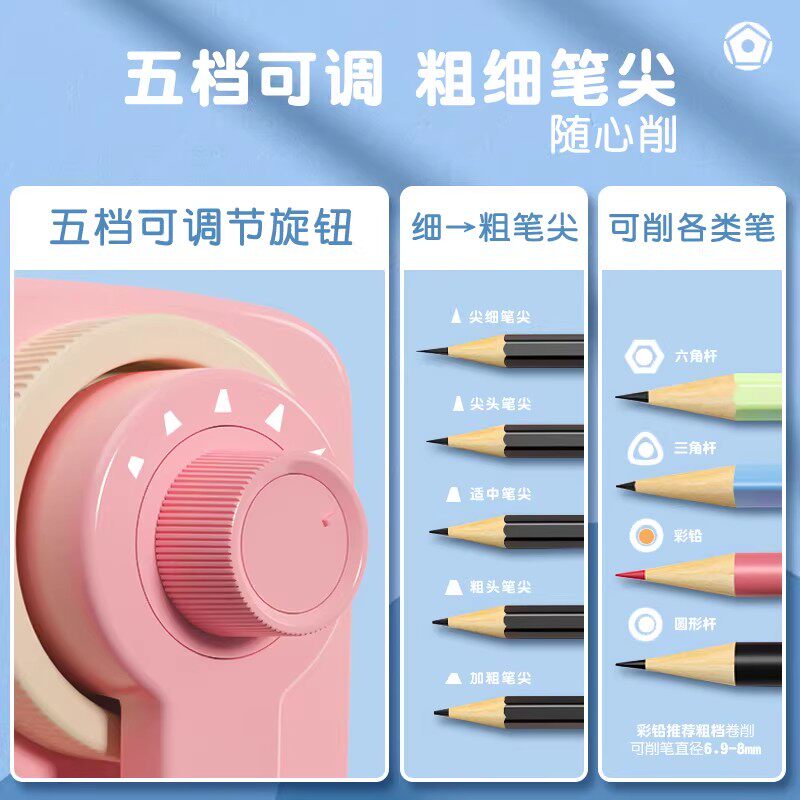 五档可调 粗细笔尖
随心削

五档可调节旋钮

细→粗笔尖

尖细笔尖
尖头笔尖
适中笔尖
粗头笔尖
加粗笔尖

可削各类笔

六角杆
三角杆
彩铅
圆形杆

彩铅推荐粗档卷削
可削笔直径6.9-8mm