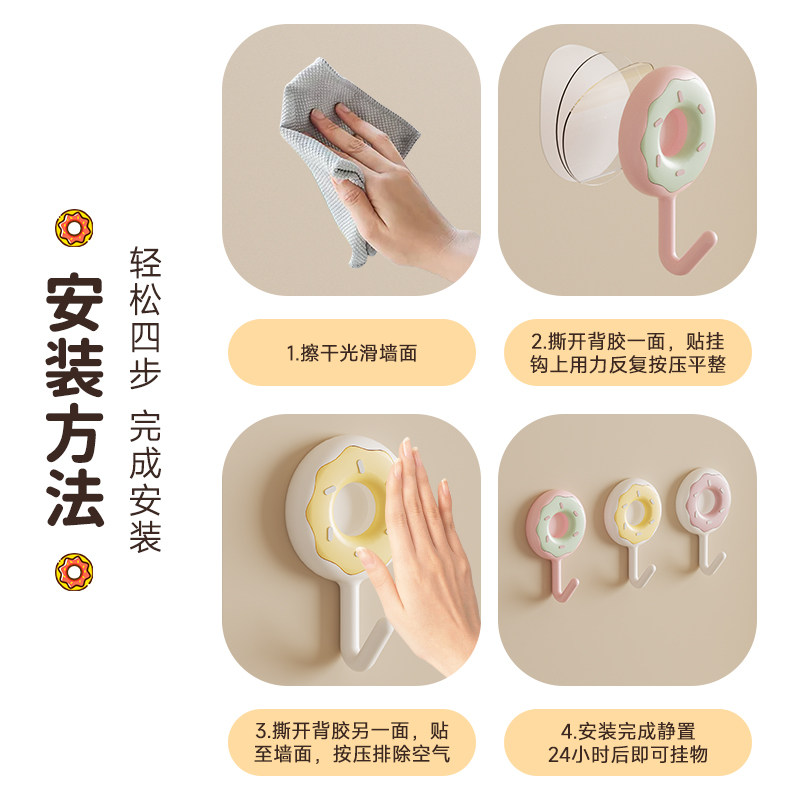 安装方法

轻松四步 完成安装

1.擦干光滑墙面

2.撕开背胶一面，贴挂钩上用力反复按压平整

3.撕开背胶另一面，贴至墙面，按压排除空气

4.安装完成静置24小时后即可挂物