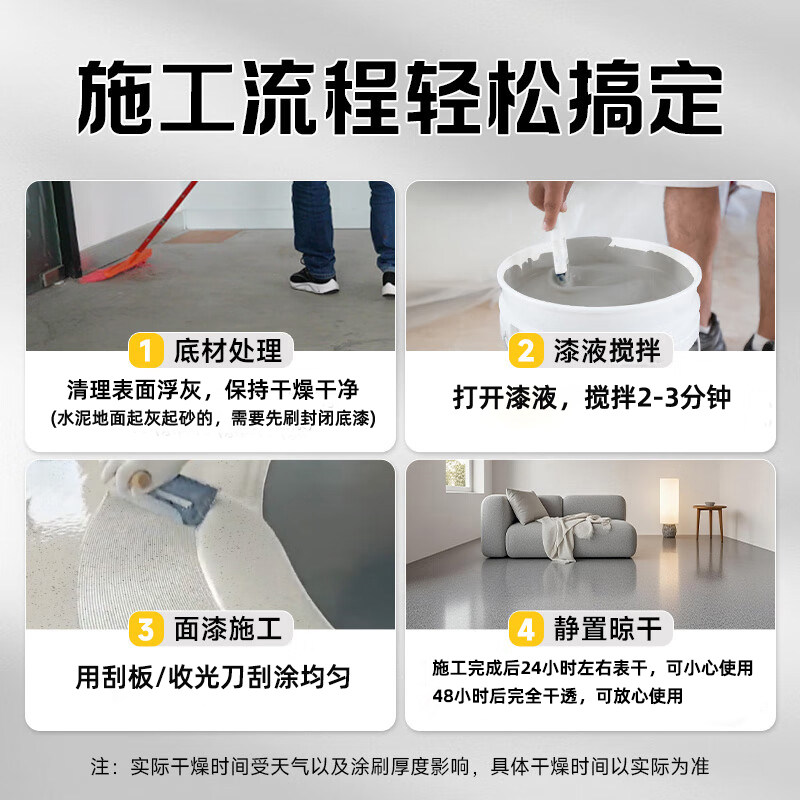 施工流程轻松搞定

1 底材处理

清理表面浮灰，保持干燥干净
(水泥地面起灰起砂的，需要先刷封闭底漆)

2 漆液搅拌

打开漆液，搅拌2-3分钟

3 面漆施工

用刮板/收光刀刮涂均匀

4 静置晾干

施工完成后24小时左右表干，可小心使用
48小时后完全干透，可放心使用

注：实际干燥时间受天气以及涂刷厚度影响，具体干燥时间以实际为准